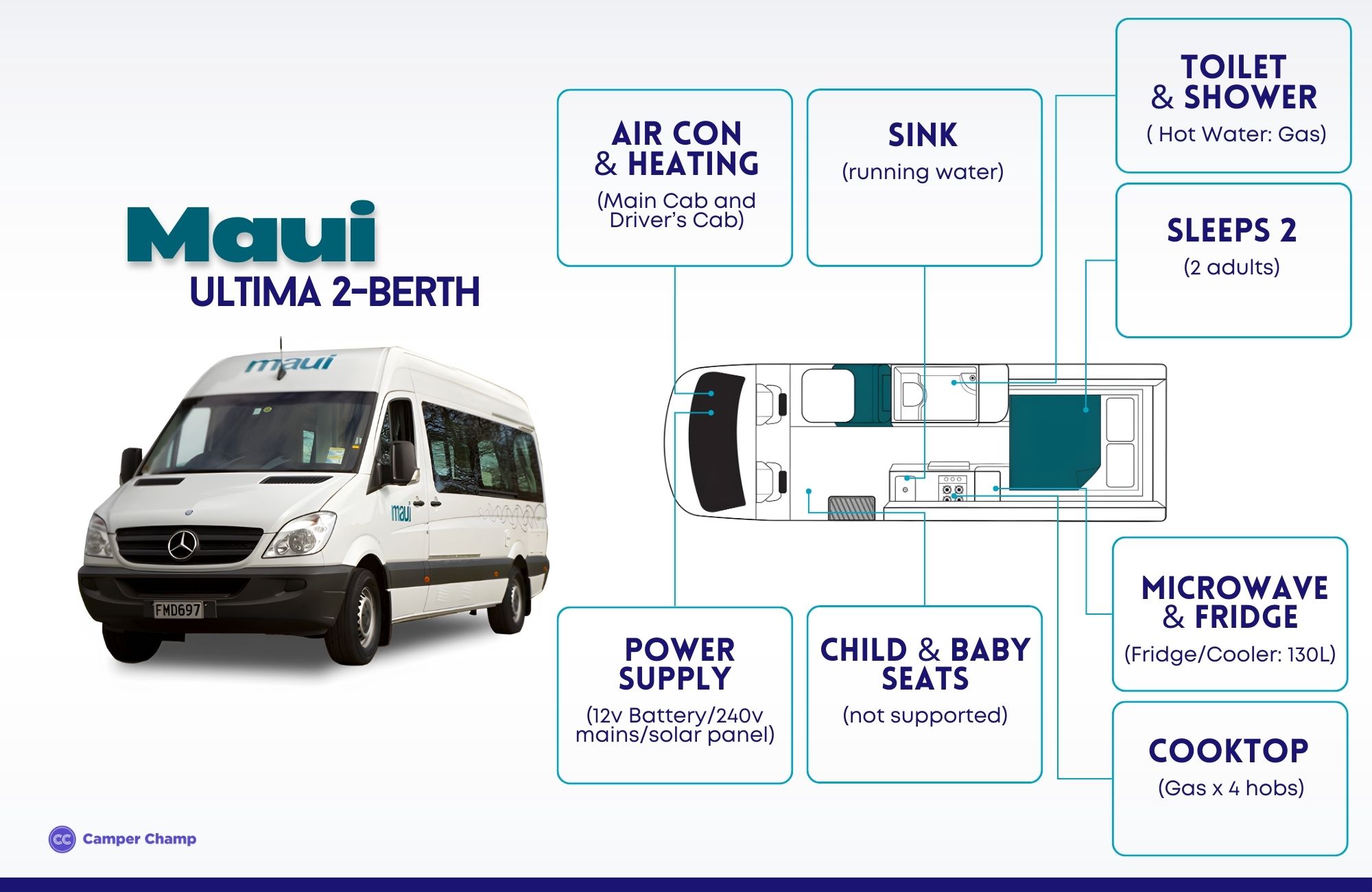 Maui
ULTIMA 2-BERTH

maui
maui
FMD697

AIR CON & HEATING
(Main Cab and Driver's Cab)

SINK
(running water)

TOILET & SHOWER
( Hot Water: Gas)

SLEEPS 2
(2 adults)

POWER SUPPLY
(12v Battery/240v mains/solar panel)

CHILD & BABY SEATS
(not supported)

MICROWAVE & FRIDGE
(Fridge/Cooler: 130L)

COOKTOP
(Gas x 4 hobs)

CC Camper Champ