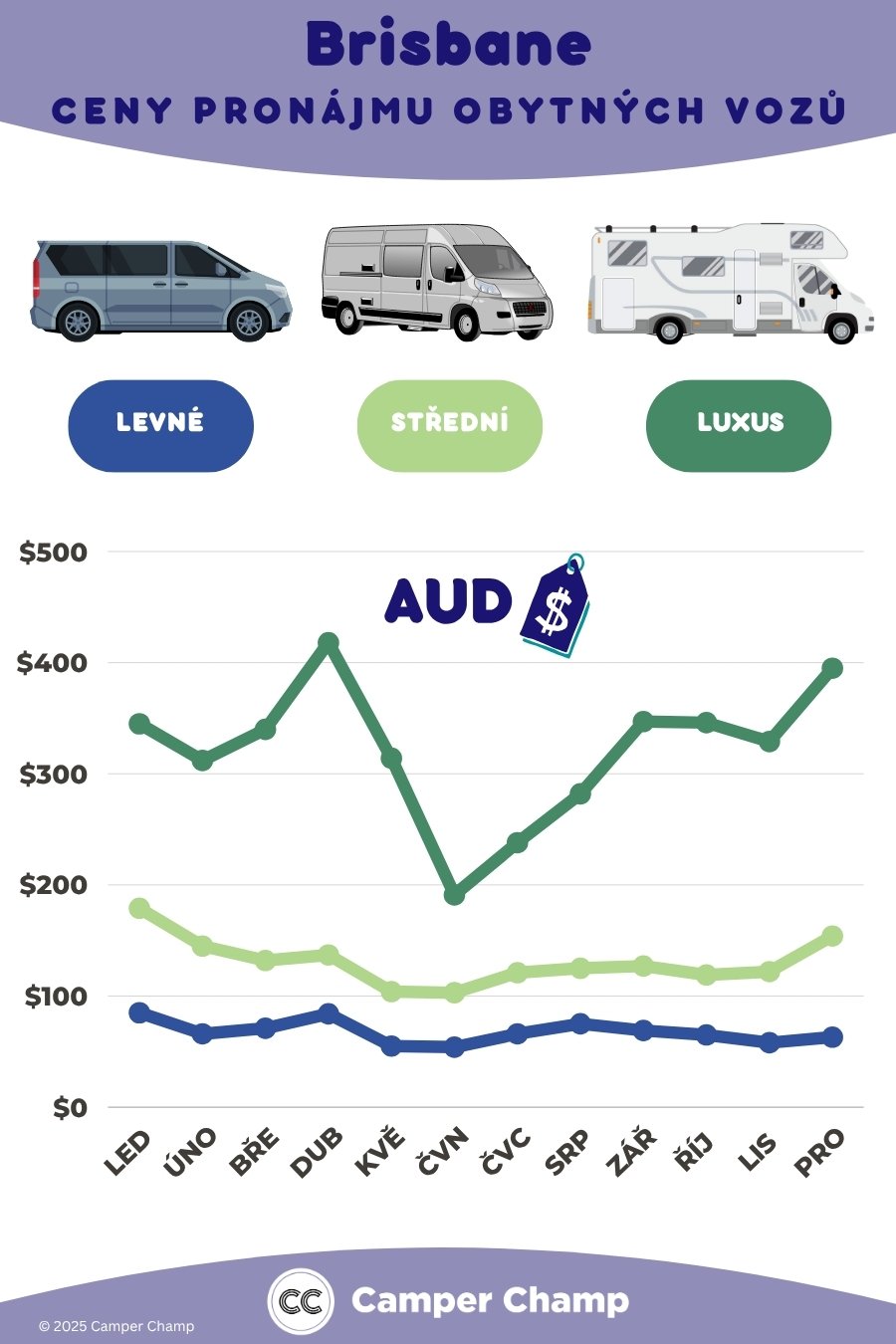 Brisbane
CENY PRONÁJMU OBYTNÝCH VOZŮ

LEVNÉ
STŘEDNÍ
LUXUS

AUD $

$500
$400
$300
$200
$100
$0

LED
ÚNO
BŘE
DUB
KVĚ
ČVN
ČVC
SRP
ZÁŘ
ŘÍJ
LIS
PRO

CC Camper Champ
© 2025 Camper Champ