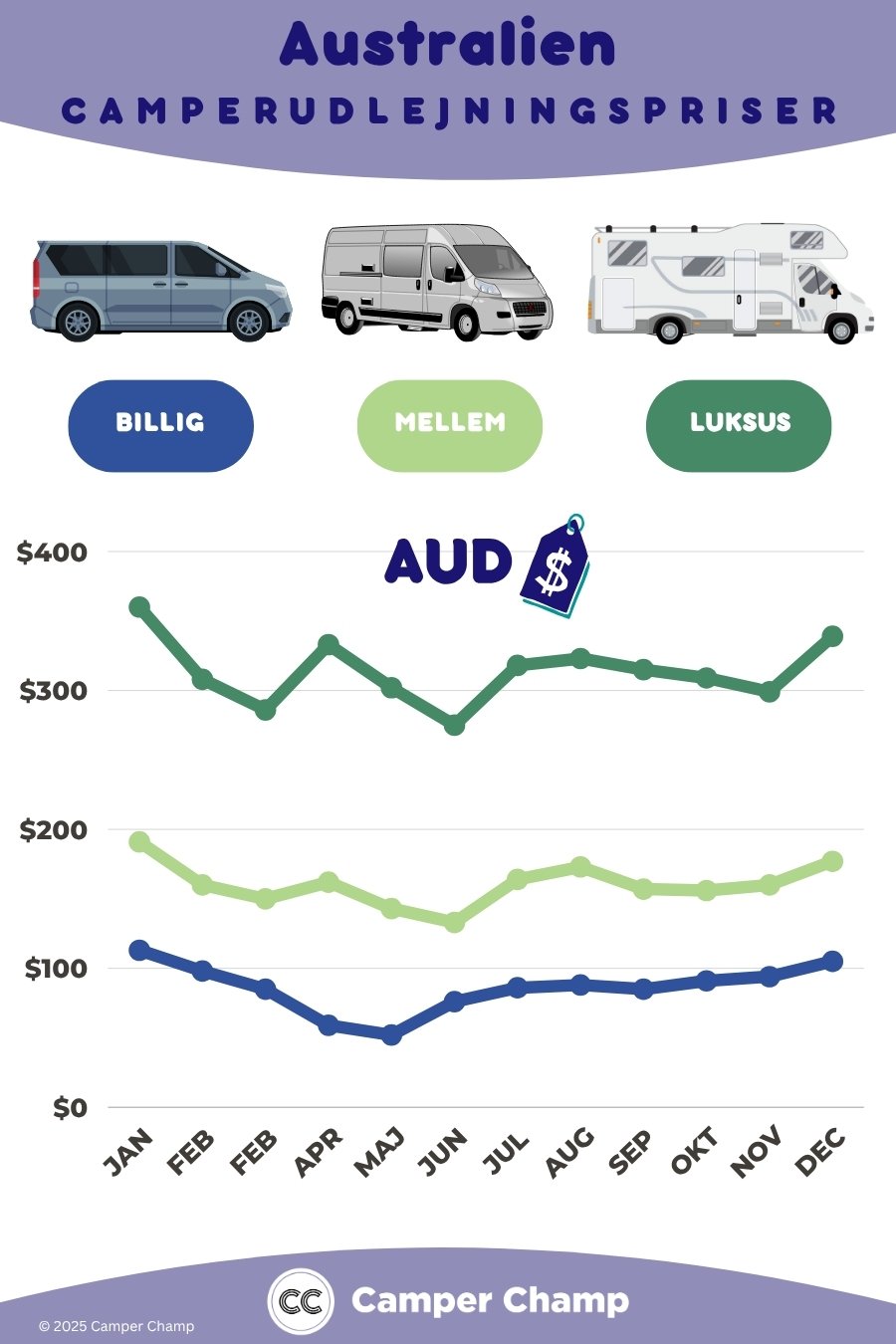 Australien
CAMPERUDLEJNINGSPRISER

BILLIG
MELLEM
LUKSUS

AUD $

$400
$300
$200
$100
$0

JAN
FEB
FEB
APR
MAJ
JUN
JUL
AUG
SEP
OKT
NOV
DEC

CC Camper Champ
© 2025 Camper Champ