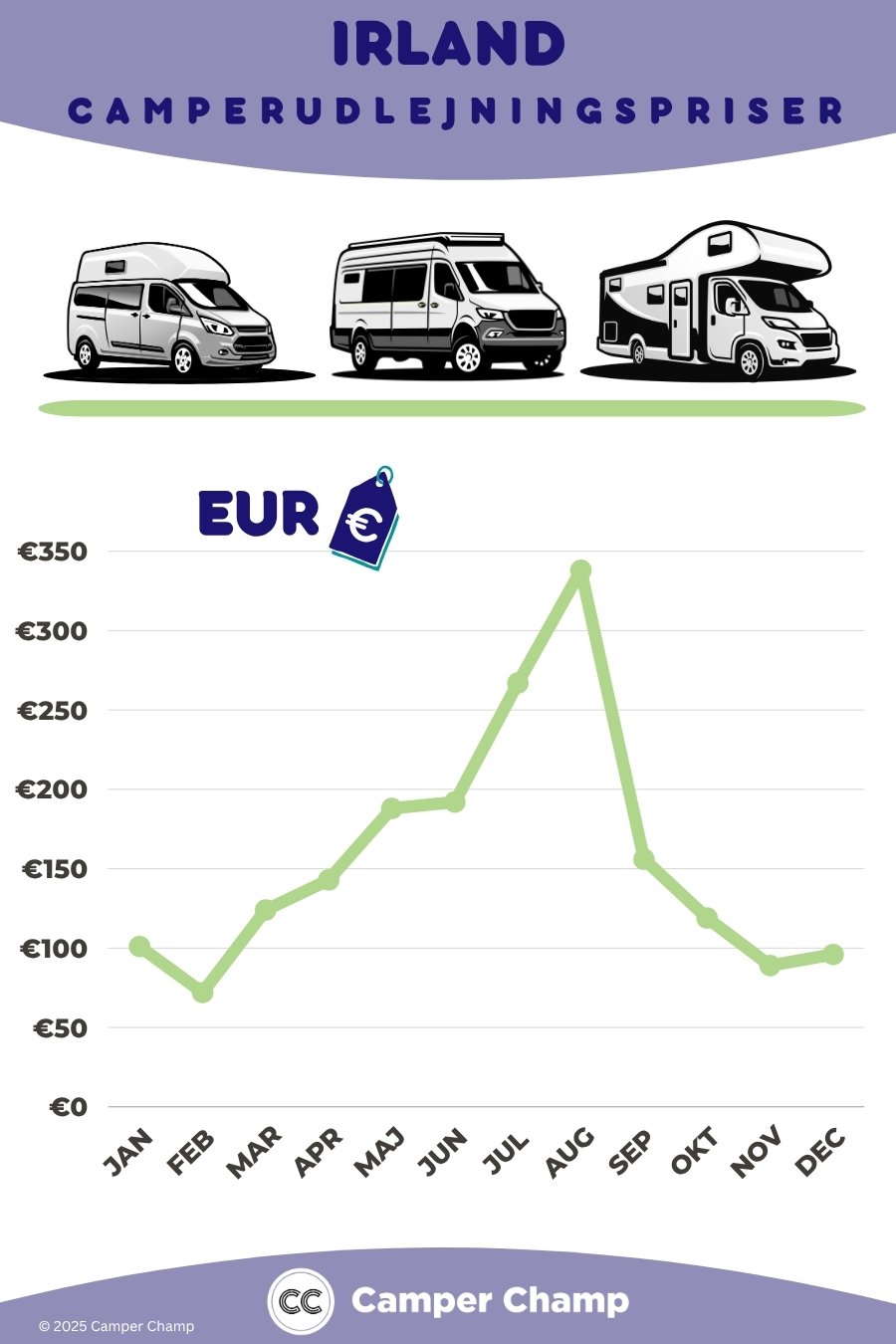 IRLAND
CAMPERUDLEJNINGSPRISER

EUR €

€350
€300
€250
€200
€150
€100
€50
€0

JAN FEB MAR APR MAJ JUN JUL AUG SEP OKT NOV DEC

CC Camper Champ
© 2025 Camper Champ