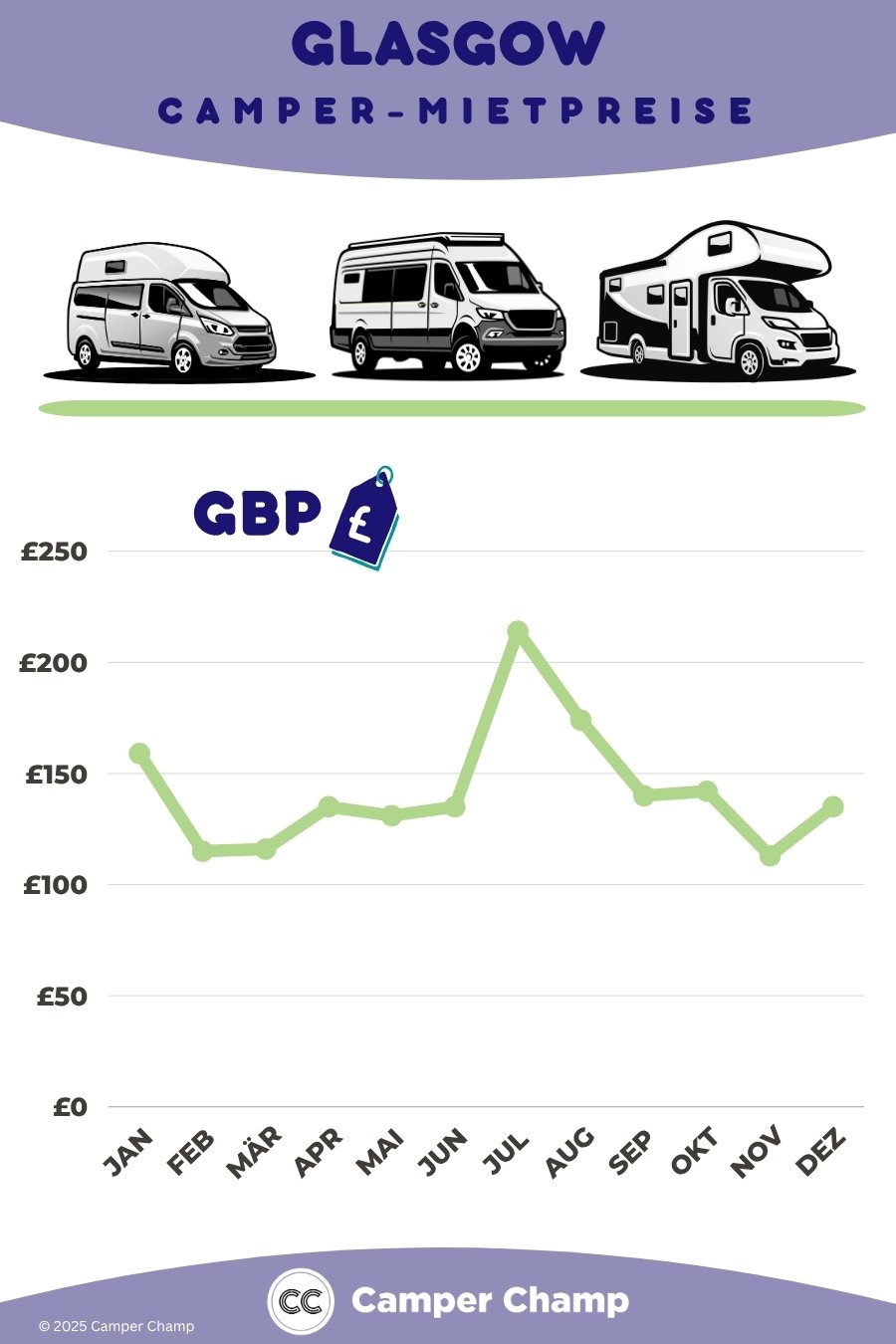 GLASGOW
CAMPER-MIETPREISE

GBP £

£250
£200
£150
£100
£50
£0

JAN FEB MÄR APR MAI JUN JUL AUG SEP OKT NOV DEZ

CC Camper Champ

© 2025 Camper Champ