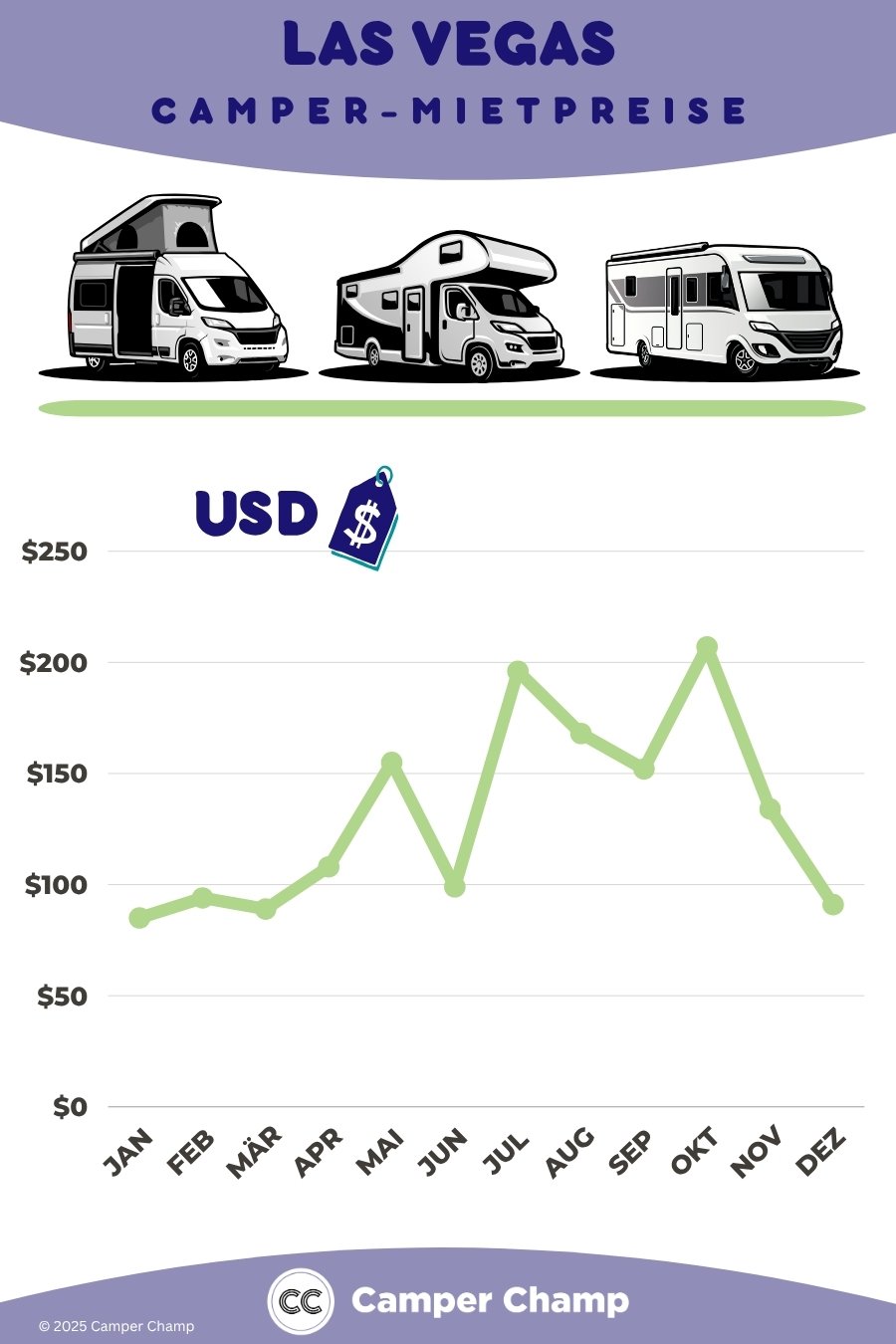 LAS VEGAS
CAMPER-MIETPREISE

USD $

$250
$200
$150
$100
$50
$0

JAN FEB MÄR APR MAI JUN JUL AUG SEP OKT NOV DEZ

CC Camper Champ

© 2025 Camper Champ