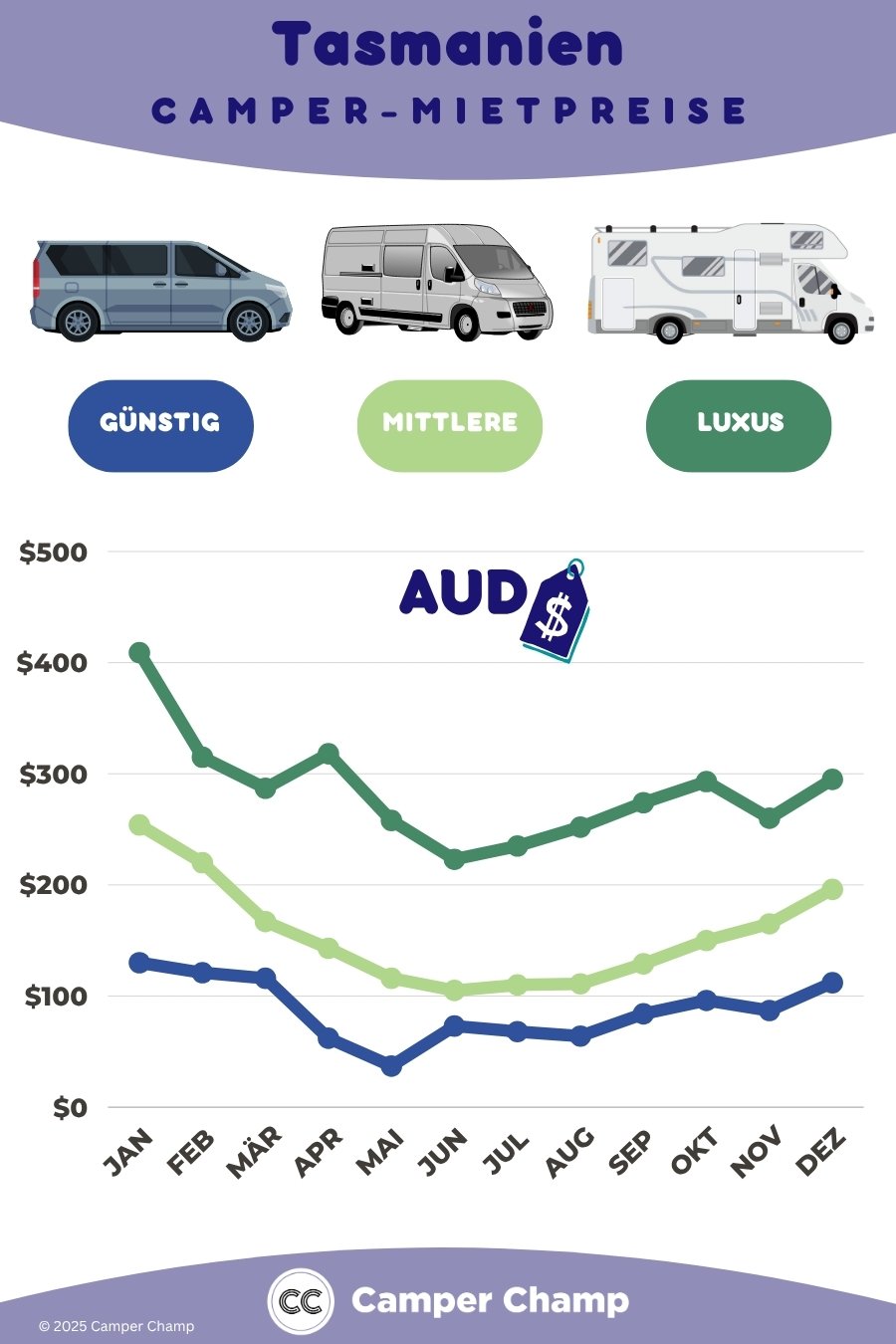 Tasmanien
CAMPER-MIETPREISE

GÜNSTIG
MITTLERE
LUXUS

AUD $

$500
$400
$300
$200
$100
$0

JAN FEB MÄR APR MAI JUN JUL AUG SEP OKT NOV DEZ

CC Camper Champ
© 2025 Camper Champ