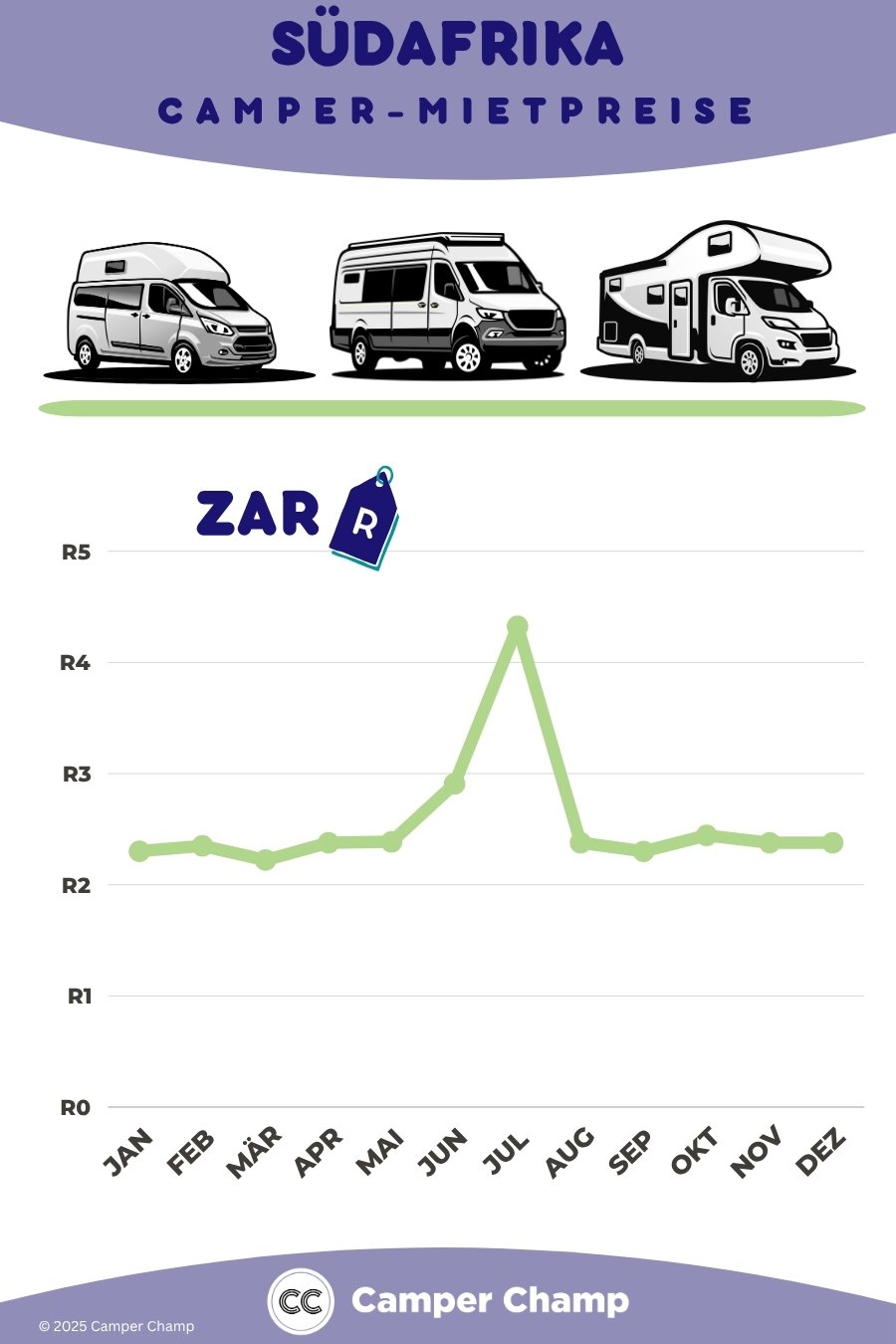 SÜDAFRIKA

CAMPER-MIETPREISE

ZAR R

R5
R4
R3
R2
R1
R0

JAN FEB MÄR APR MAI JUN JUL AUG SEP OKT NOV DEZ

CC Camper Champ

© 2025 Camper Champ