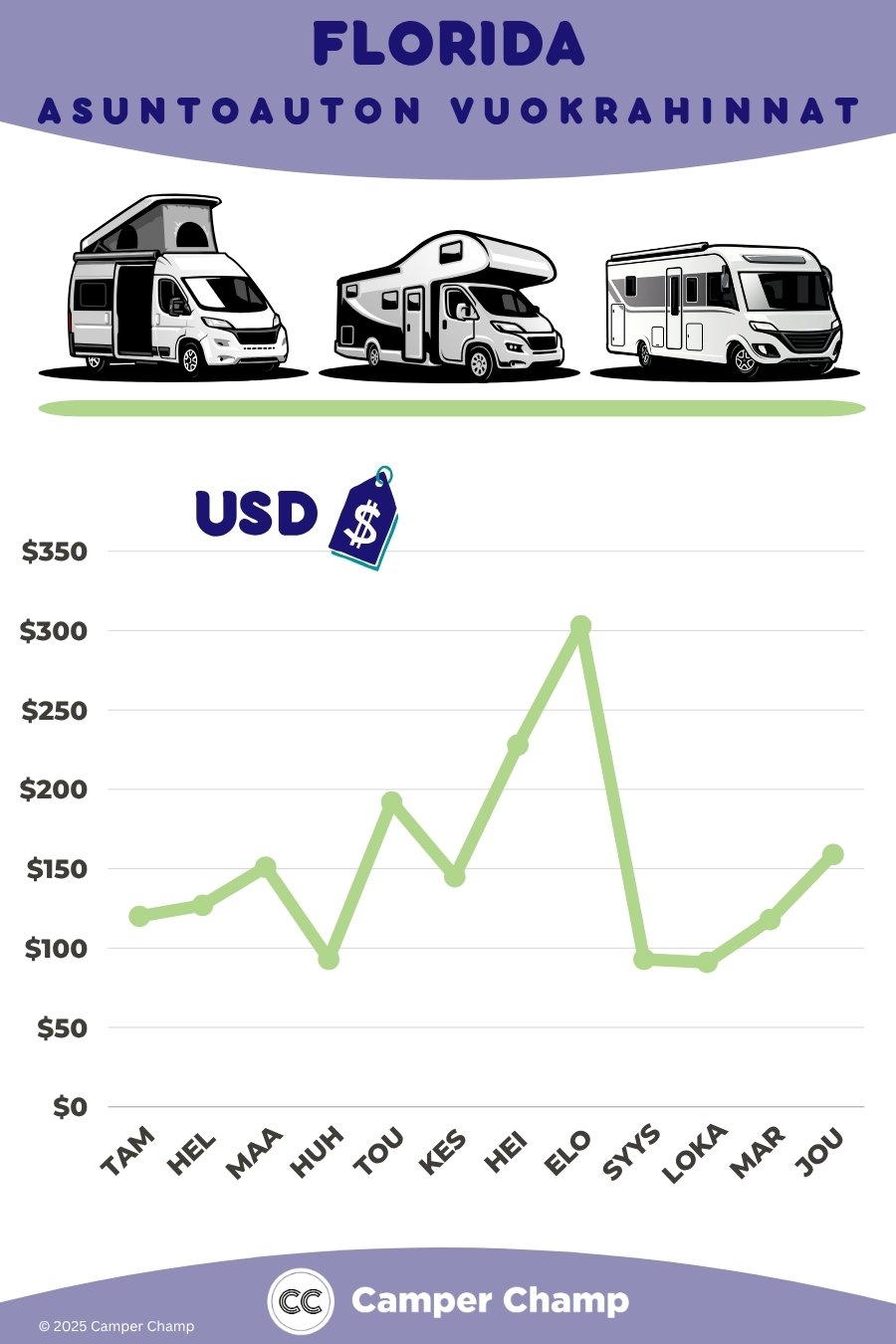 FLORIDA
ASUNTOAUTON VUOKRAHINNAT

USD $

$350
$300
$250
$200
$150
$100
$50
$0

TAM HEL MAA HUH TOU KES HEI ELO SYYS LOKA MAR JOU

CC Camper Champ

© 2025 Camper Champ