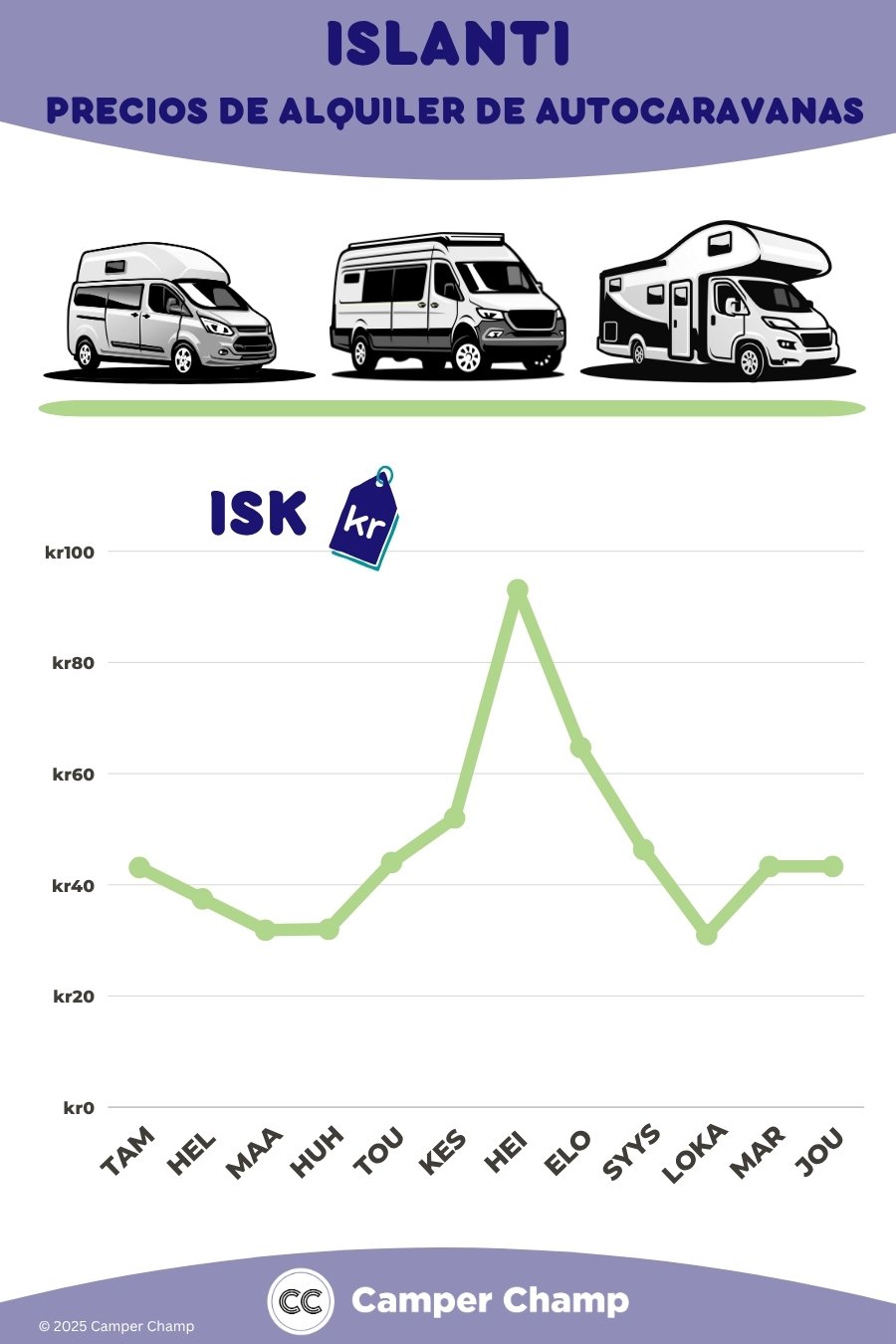 ISLANTI
PRECIOS DE ALQUILER DE AUTOCARAVANAS

ISK kr

kr100
kr80
kr60
kr40
kr20
kr0

TAM HEL MAA HUH TOU KES HEI ELO SYYS LOKA MAR JOU

CC Camper Champ

© 2025 Camper Champ