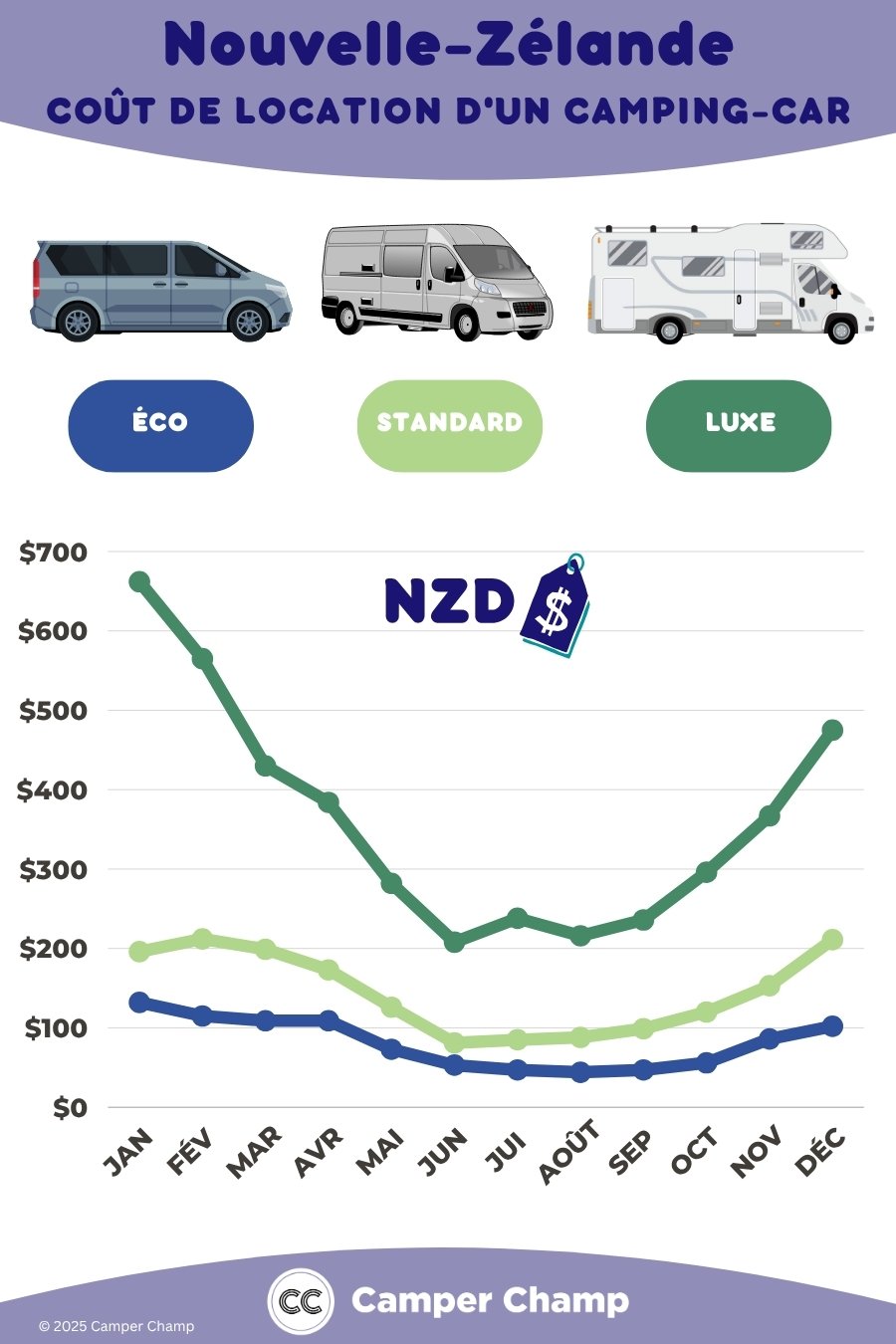 Nouvelle-Zélande
COÛT DE LOCATION D'UN CAMPING-CAR

ÉCO

STANDARD

LUXE

NZD $

$700
$600
$500
$400
$300
$200
$100
$0

JAN
FÉV
MAR
AVR
MAI
JUN
JUI
AOÛT
SEP
OCT
NOV
DÉC

CC Camper Champ

© 2025 Camper Champ