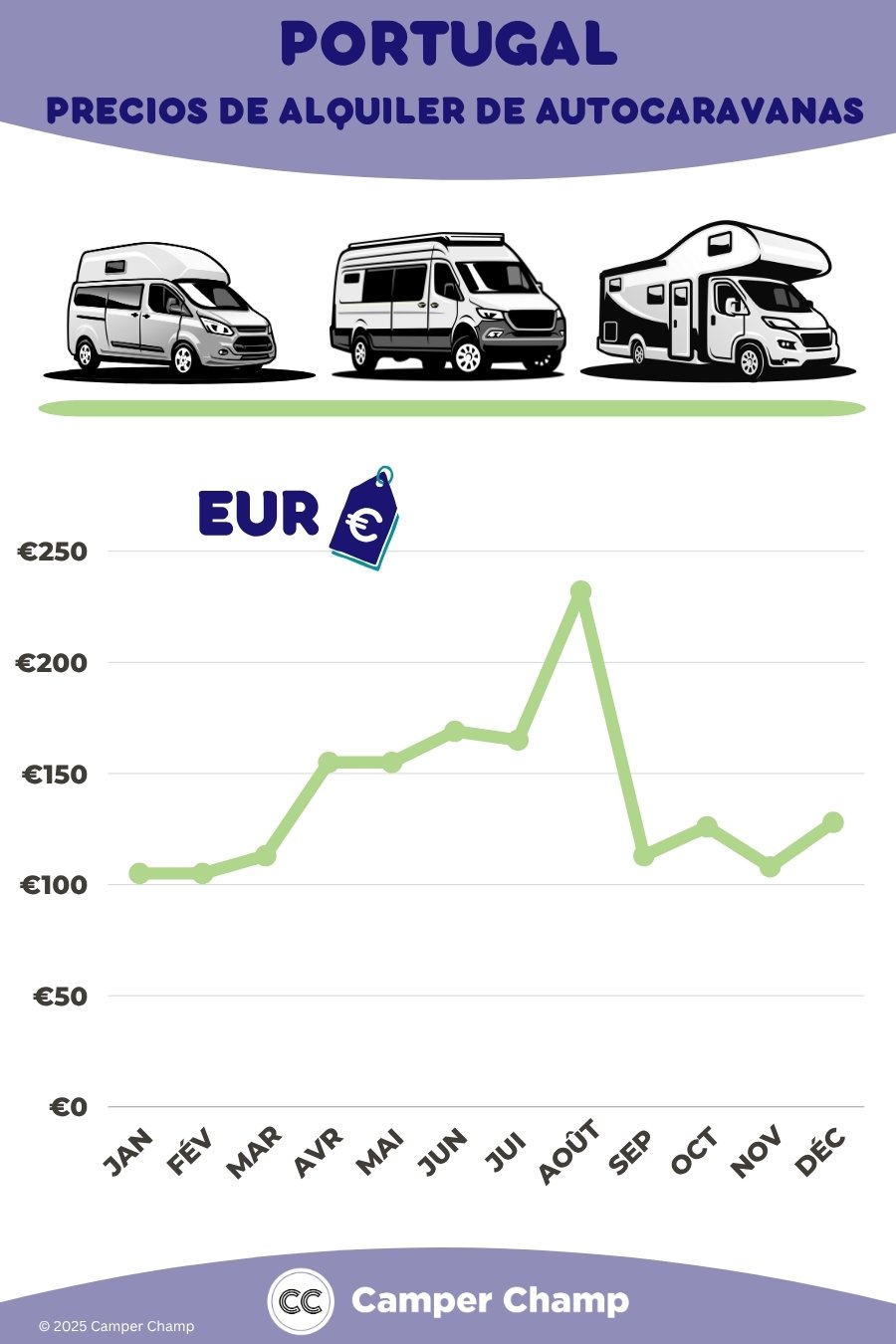 PORTUGAL
PRECIOS DE ALQUILER DE AUTOCARAVANAS

EUR €

€250
€200
€150
€100
€50
€0

JAN FÉV MAR AVR MAI JUN JUI AOÛT SEP OCT NOV DÉC

CC Camper Champ
© 2025 Camper Champ