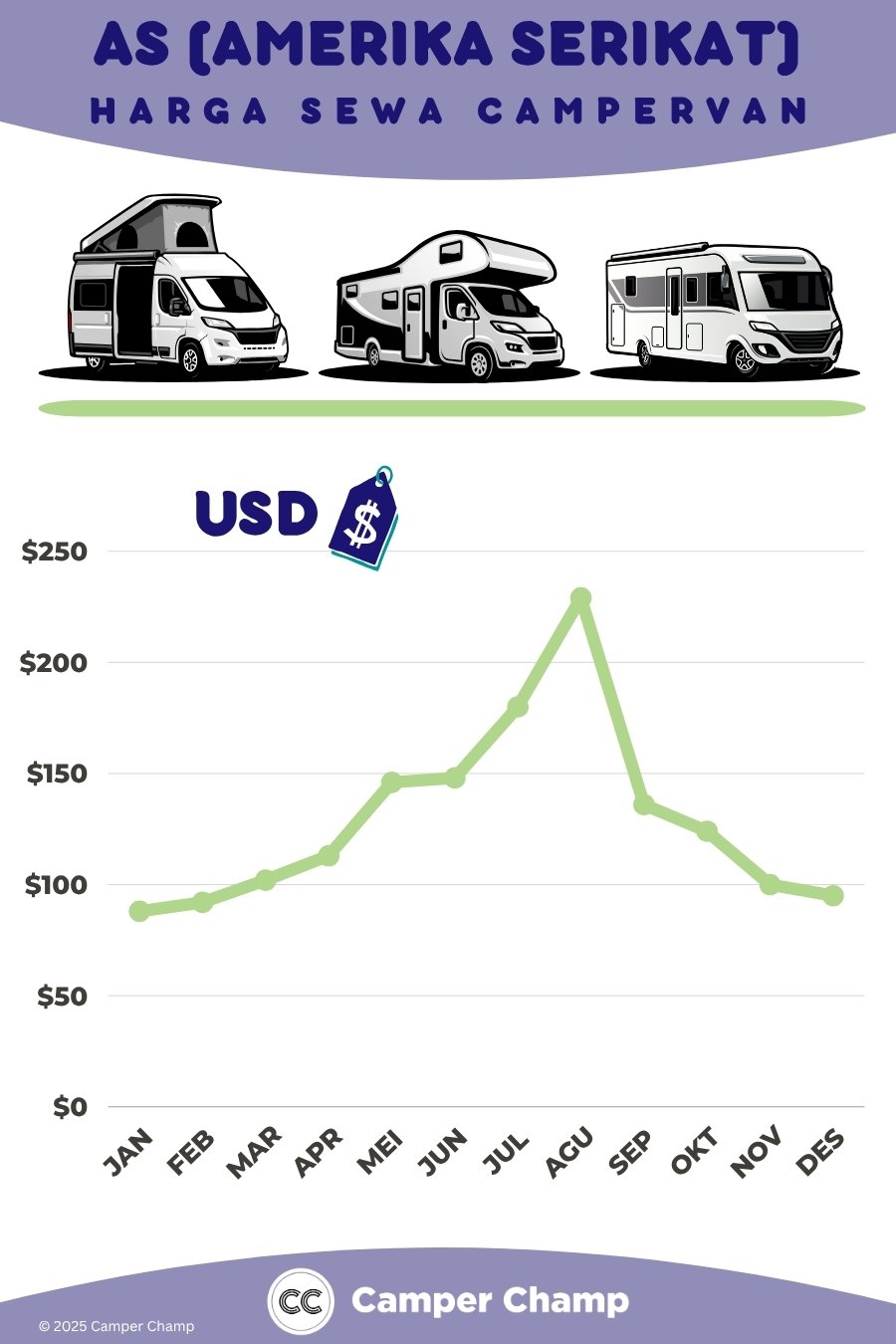 AS (AMERIKA SERIKAT)
HARGA SEWA CAMPERVAN

USD $

$250
$200
$150
$100
$50
$0

JAN FEB MAR APR MEI JUN JUL AGU SEP OKT NOV DES

CC Camper Champ

© 2025 Camper Champ