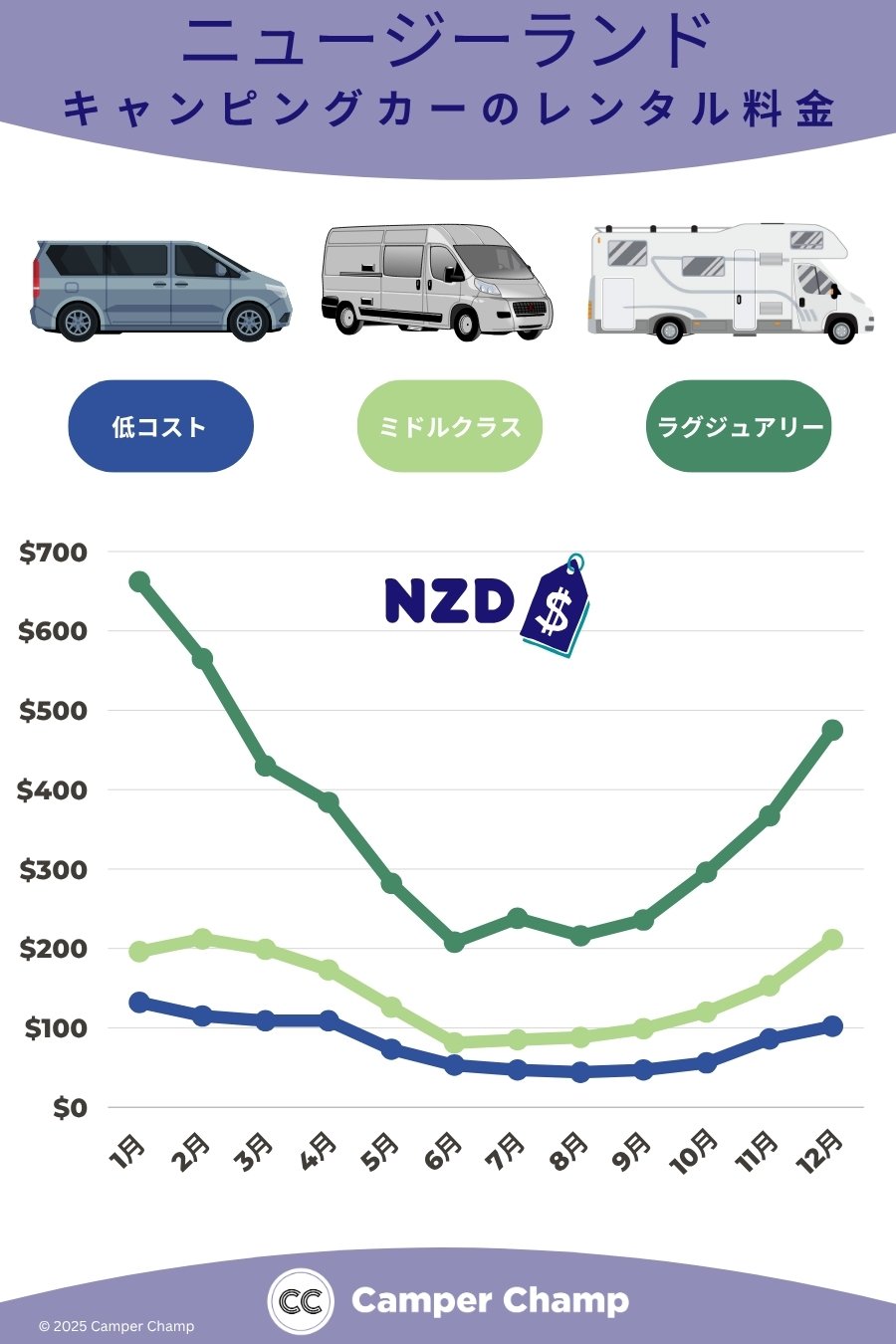 ニュージーランド
キャンピングカーのレンタル料金

低コスト

ミドルクラス

ラグジュアリー

NZD $

$700
$600
$500
$400
$300
$200
$100
$0

1月 2月 3月 4月 5月 6月 7月 8月 9月 10月 11月 12月

CC Camper Champ

© 2025 Camper Champ