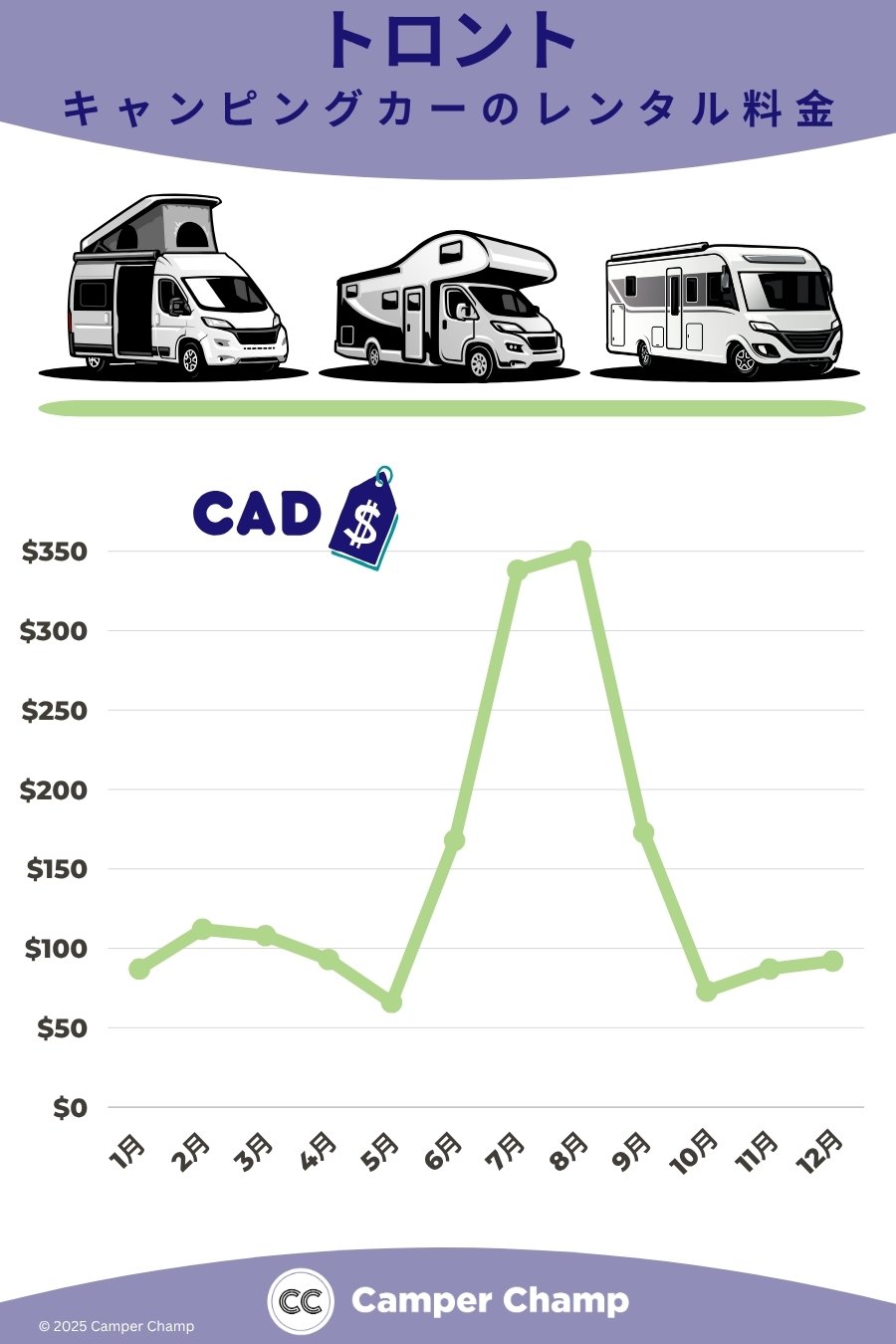 トロント
キャンピングカーのレンタル料金

CAD $

$350
$300
$250
$200
$150
$100
$50
$0

1月
2月
3月
4月
5月
6月
7月
8月
9月
10月
11月
12月

CC Camper Champ

© 2025 Camper Champ