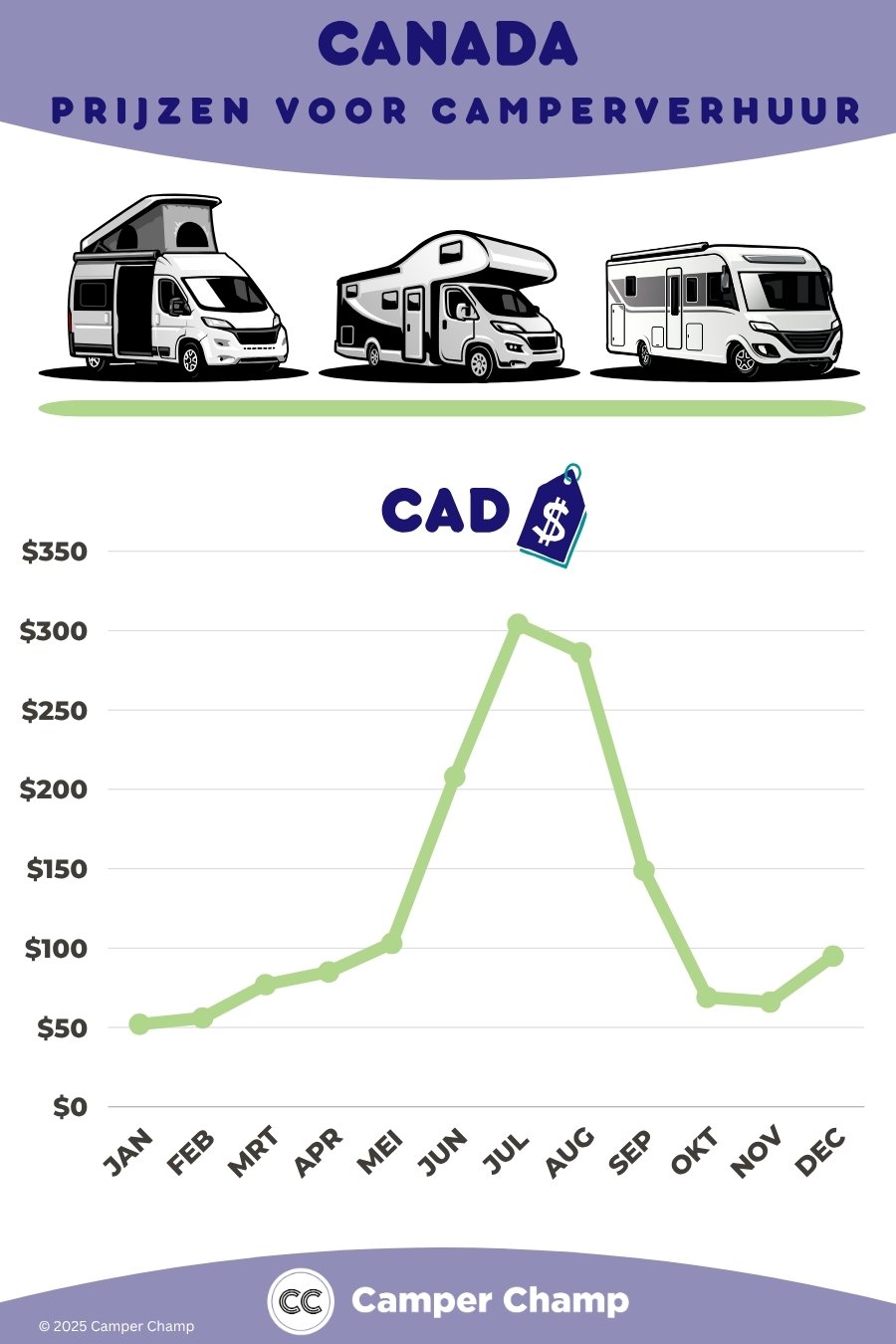 CANADA
PRIJZEN VOOR CAMPERVERHUUR

CAD $

$350
$300
$250
$200
$150
$100
$50
$0

JAN FEB MRT APR MEI JUN JUL AUG SEP OKT NOV DEC

CC Camper Champ

© 2025 Camper Champ