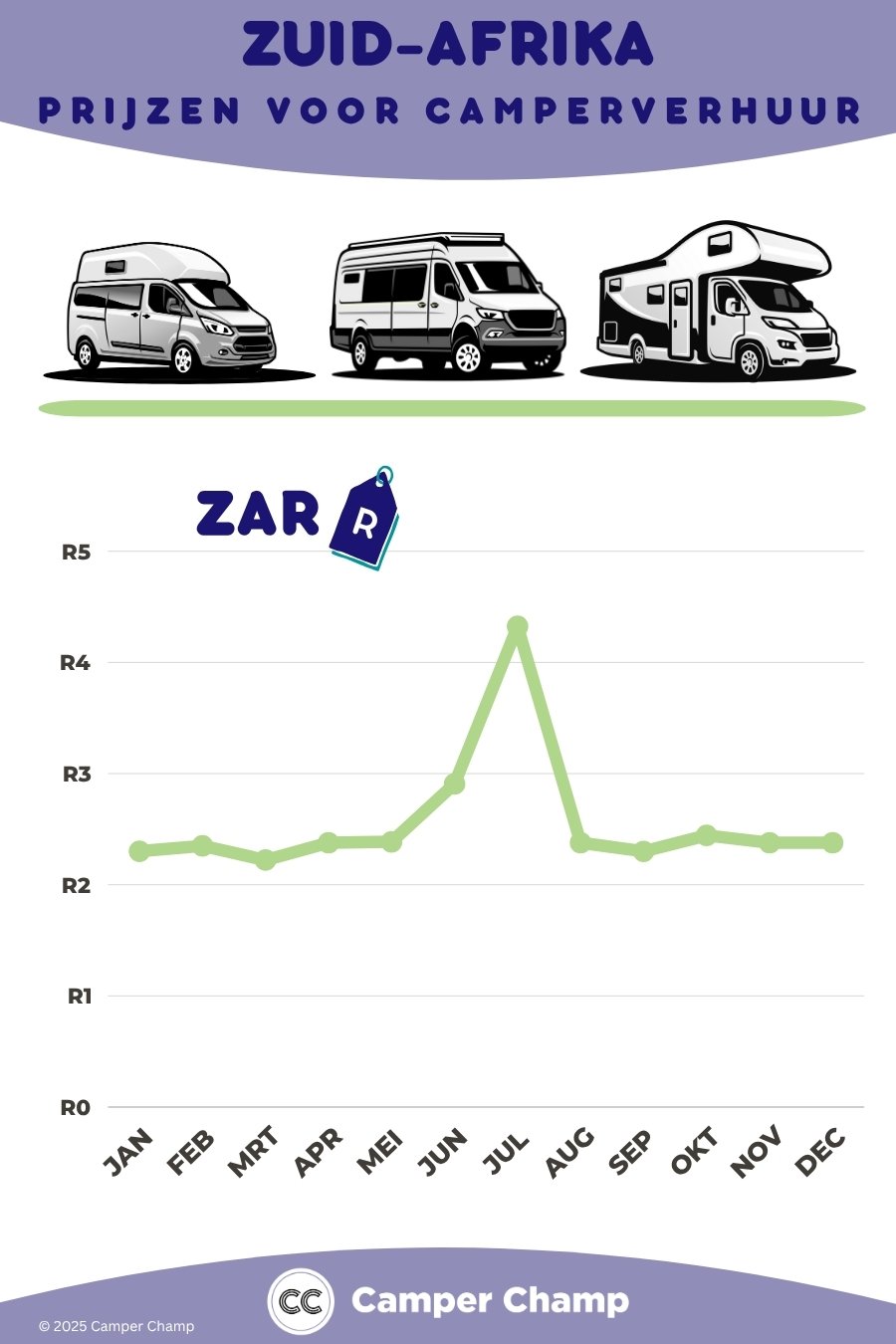 ZUID-AFRIKA
PRIJZEN VOOR CAMPERVERHUUR

ZAR R

R5
R4
R3
R2
R1
R0

JAN FEB MRT APR MEI JUN JUL AUG SEP OKT NOV DEC

CC Camper Champ

© 2025 Camper Champ