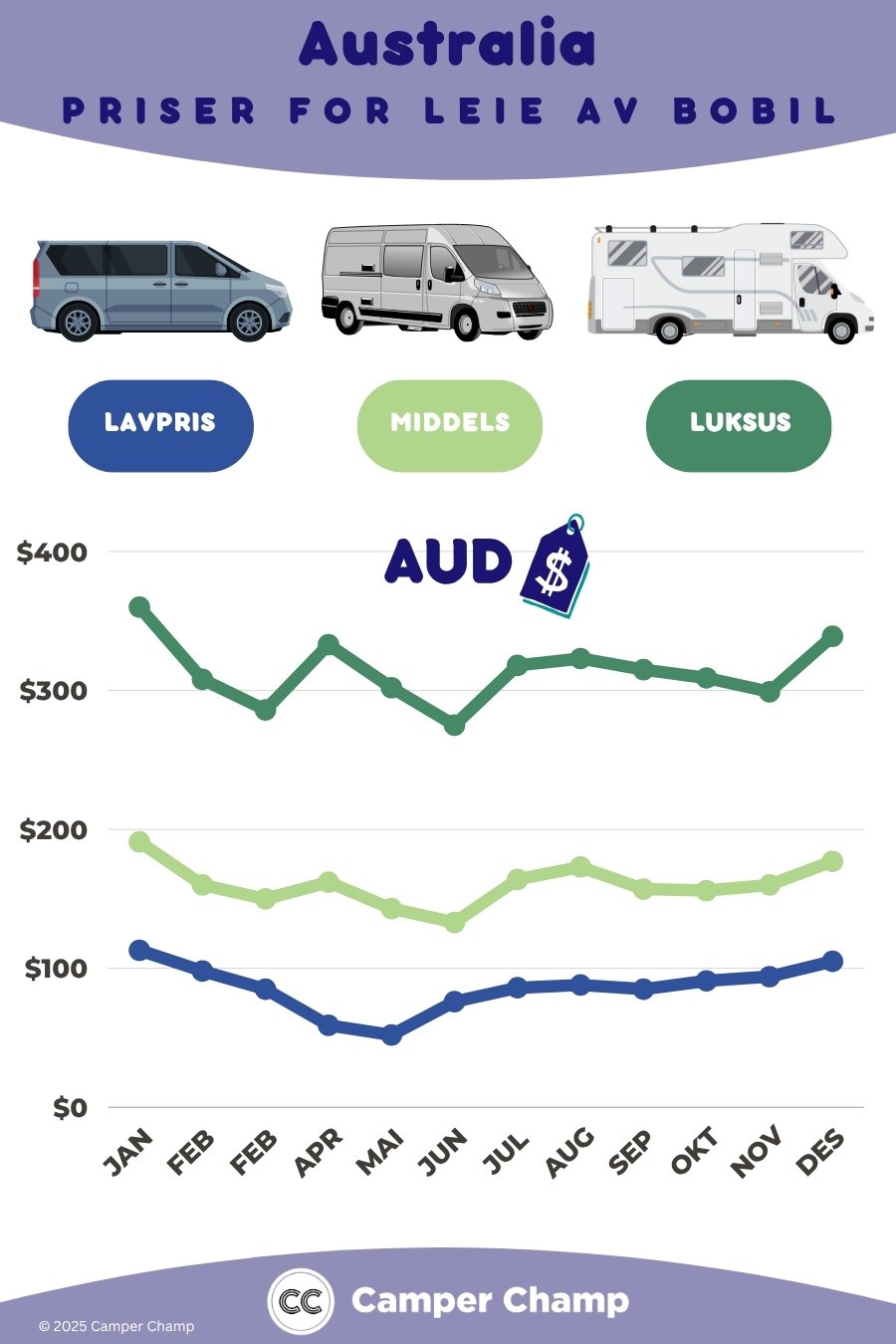 Australia
PRISER FOR LEIE AV BOBIL

LAVPRIS
MIDDELS
LUKSUS

AUD $

$400
$300
$200
$100
$0

JAN FEB FEB APR MAI JUN JUL AUG SEP OKT NOV DES

CC Camper Champ
© 2025 Camper Champ