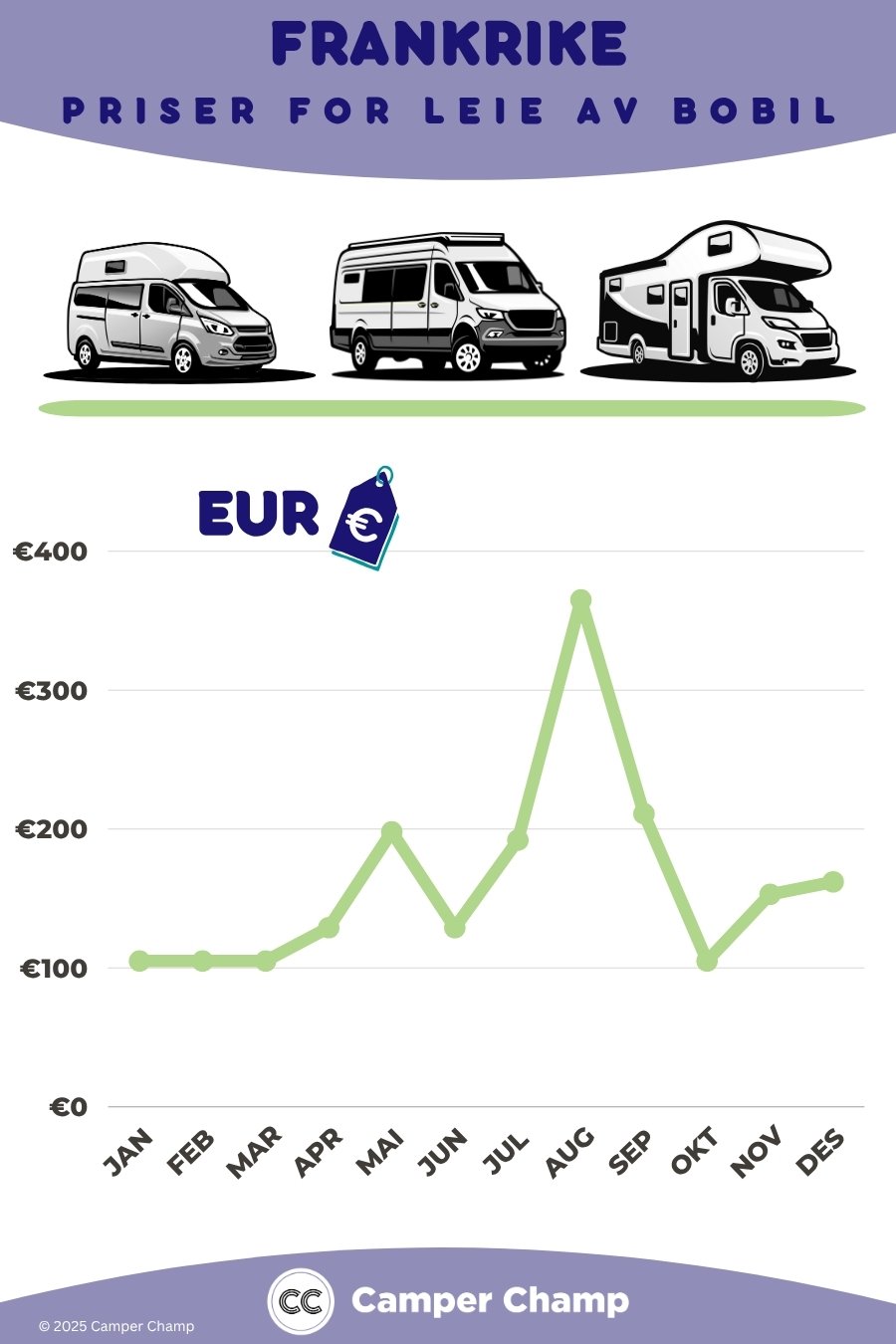 FRANKRIKE
PRISER FOR LEIE AV BOBIL

EUR €

€400
€300
€200
€100
€0

JAN FEB MAR APR MAI JUN JUL AUG SEP OKT NOV DES

CC Camper Champ

© 2025 Camper Champ