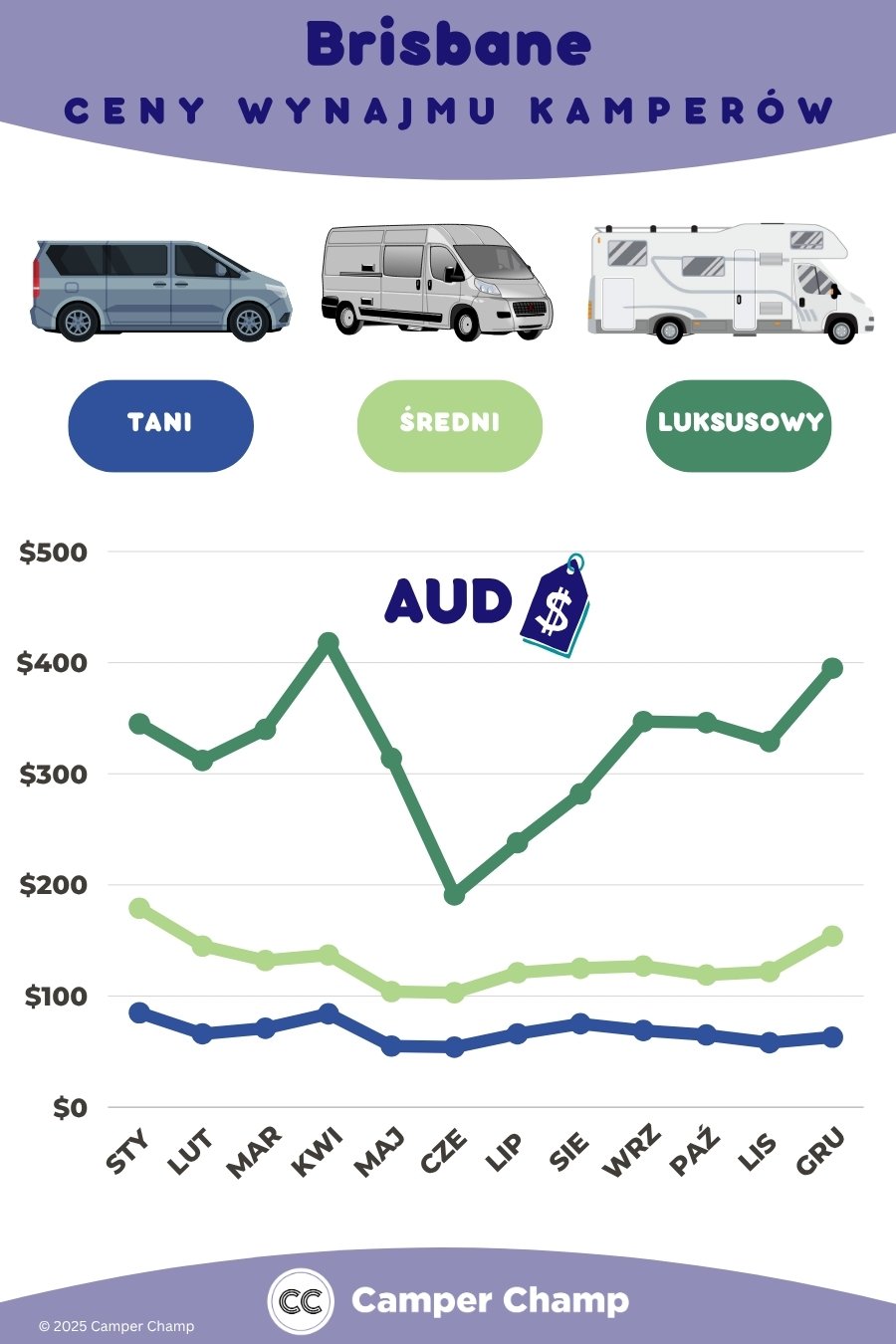 Brisbane
CENY WYNAJMU KAMPERÓW

TANI
ŚREDNI
LUKSUSOWY

AUD $

$500
$400
$300
$200
$100
$0

STY LUT MAR KWI MAJ CZE LIP SIE WRZ PAŹ LIS GRU

CC Camper Champ
© 2025 Camper Champ