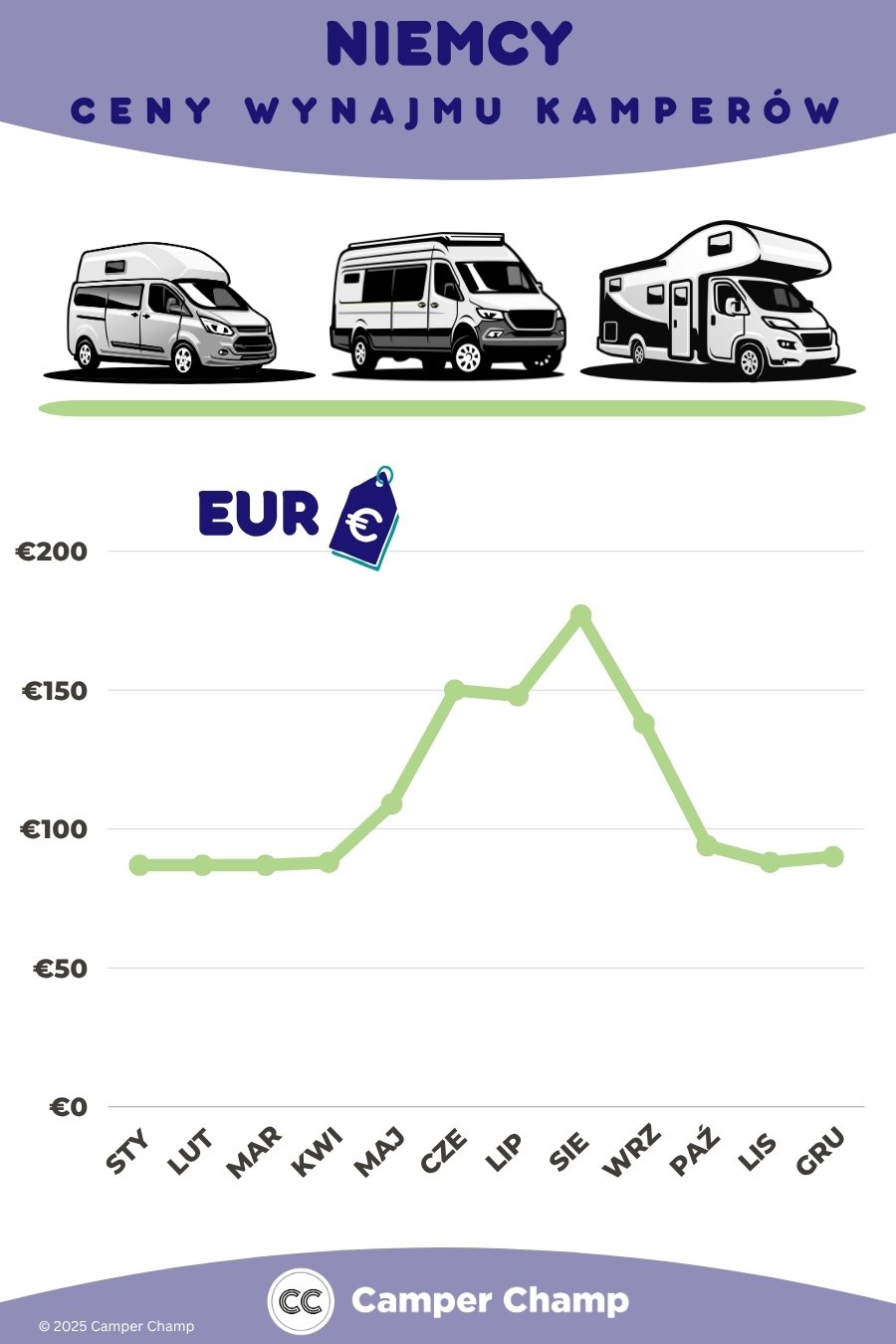 NIEMCY

CENY WYNAJMU KAMPERÓW

EUR €

€200
€150
€100
€50
€0

STY LUT MAR KWI MAJ CZE LIP SIE WRZ PAŹ LIS GRU

CC Camper Champ

© 2025 Camper Champ