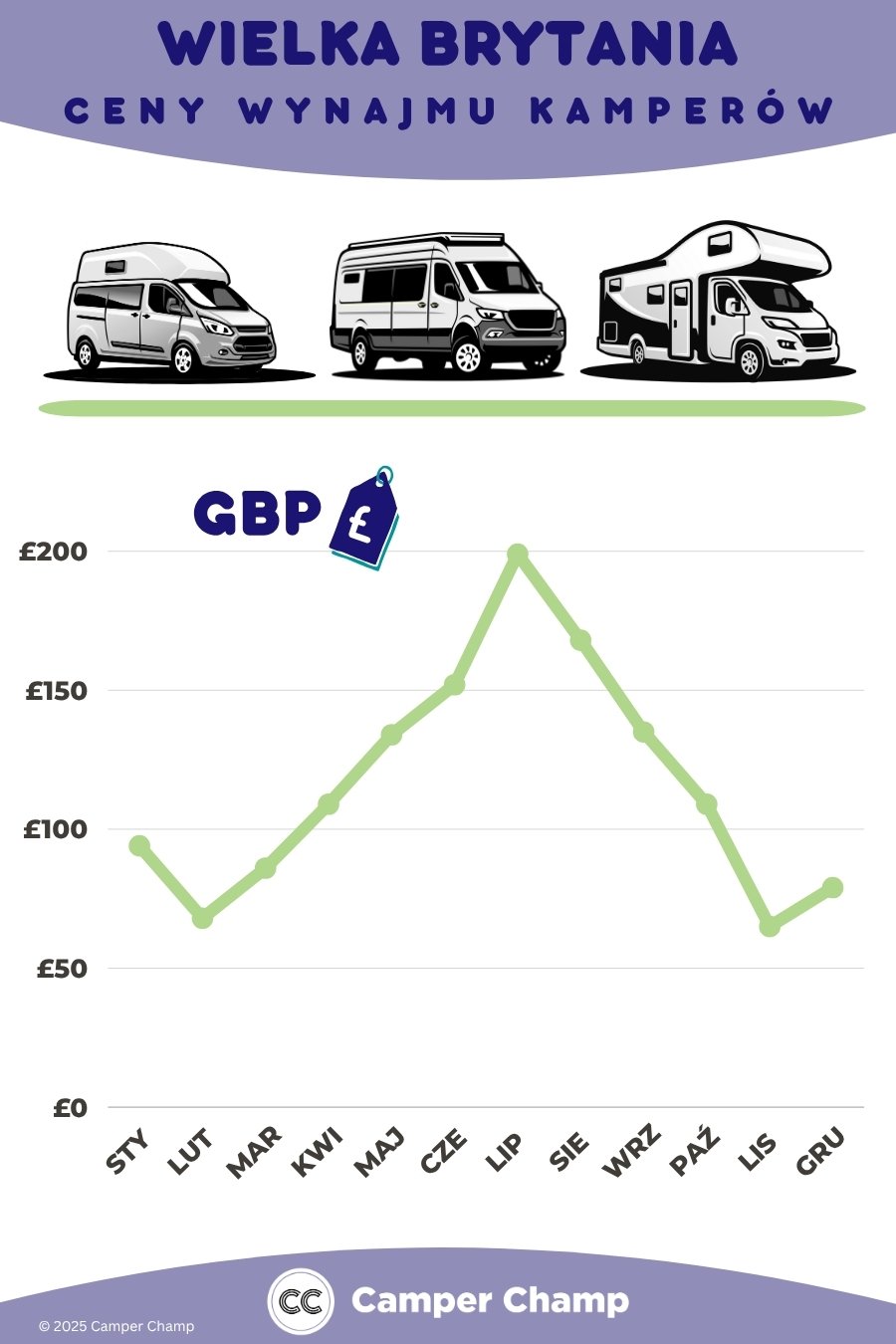 WIELKA BRYTANIA
CENY WYNAJMU KAMPERÓW

GBP £

£200
£150
£100
£50
£0

STY LUT MAR KWI MAJ CZE LIP SIE WRZ PAŹ LIS GRU

CC Camper Champ

© 2025 Camper Champ