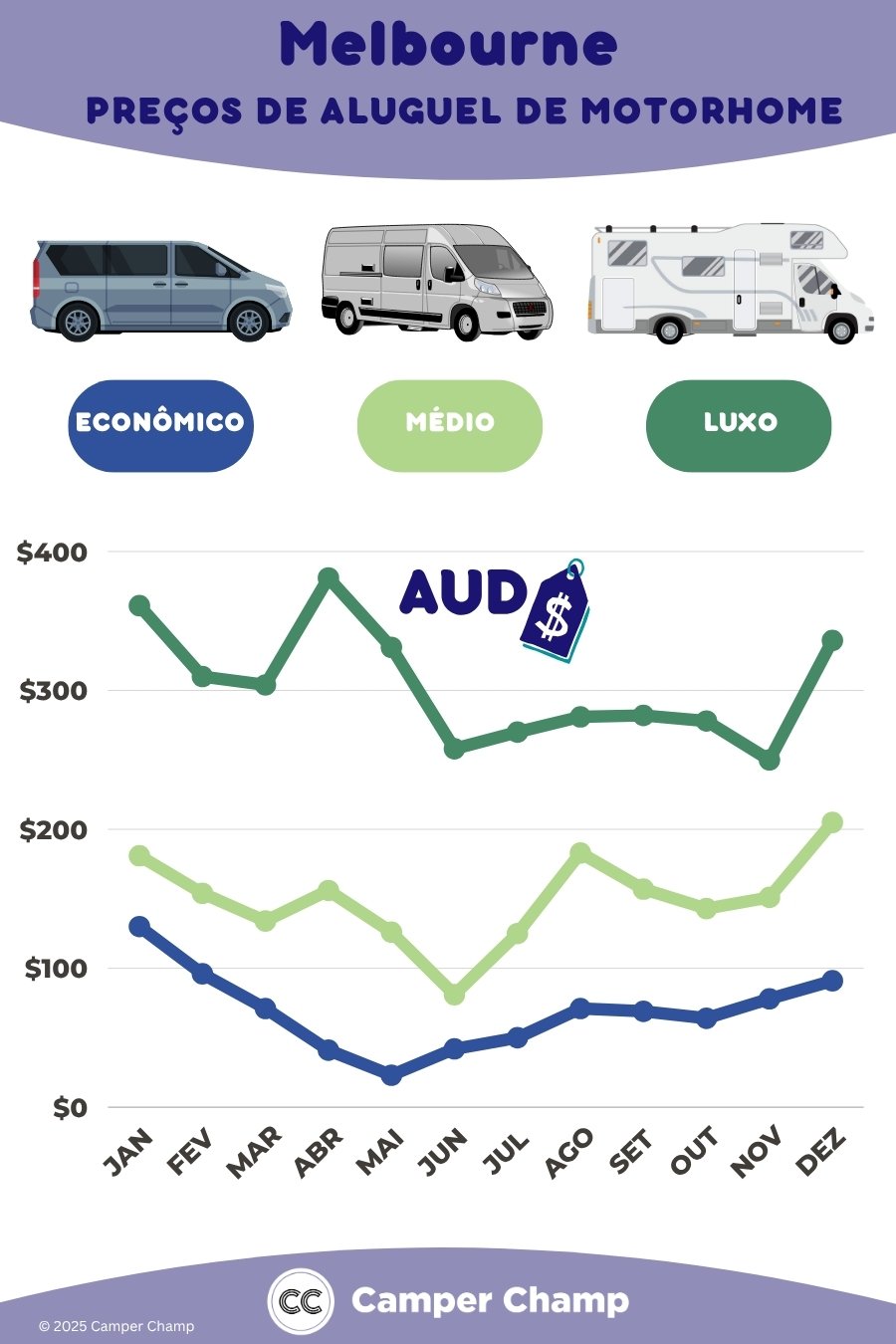 Melbourne
PREÇOS DE ALUGUEL DE MOTORHOME

ECONÔMICO
MÉDIO
LUXO

AUD $

$400
$300
$200
$100
$0

JAN FEV MAR ABR MAI JUN JUL AGO SET OUT NOV DEZ

CC Camper Champ
© 2025 Camper Champ