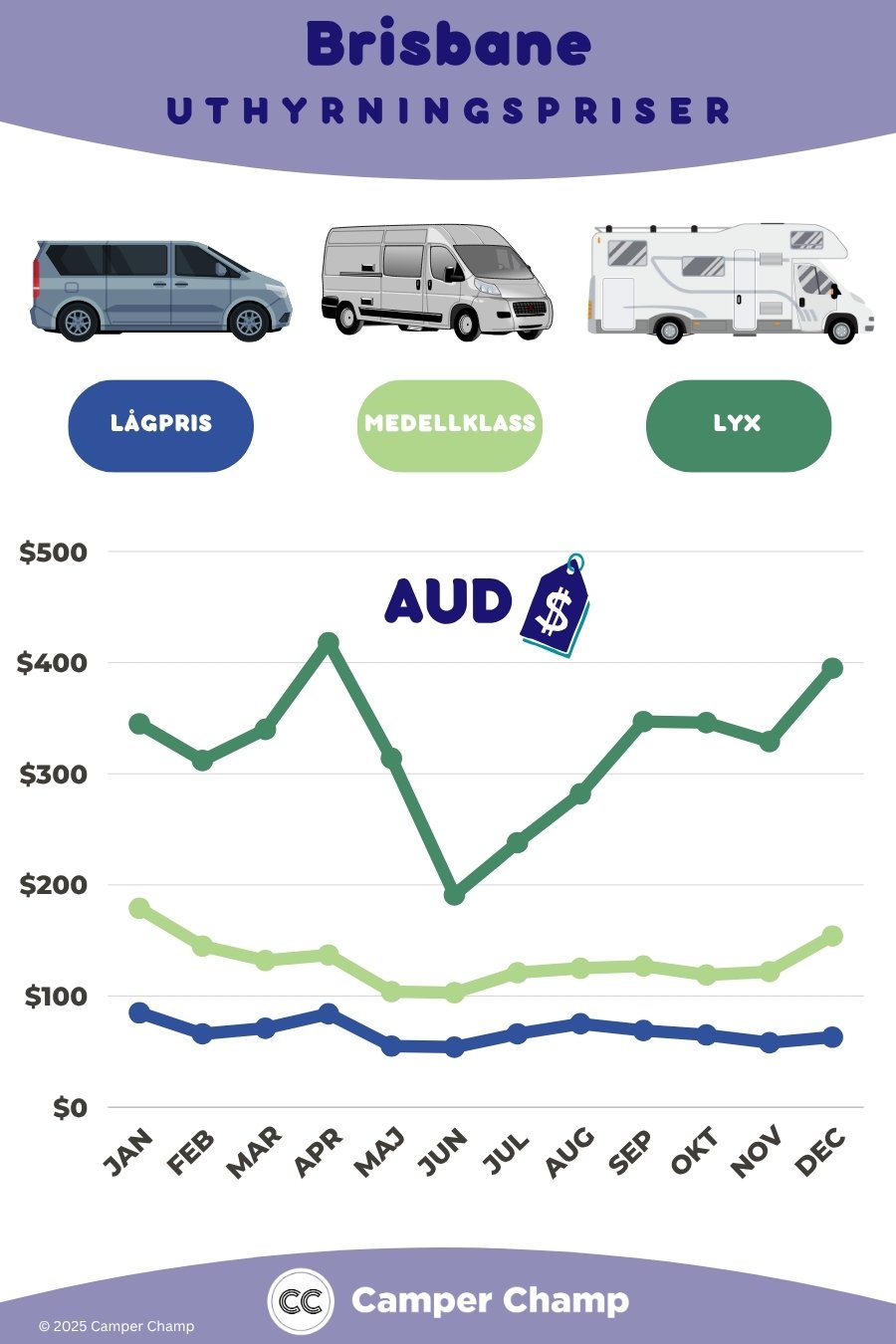 Brisbane
UTHYRNINGSPRISER

LÅGPRIS
MEDELLKLASS
LYX

AUD $

$500
$400
$300
$200
$100
$0

JAN FEB MAR APR MAJ JUN JUL AUG SEP OKT NOV DEC

CC Camper Champ
© 2025 Camper Champ