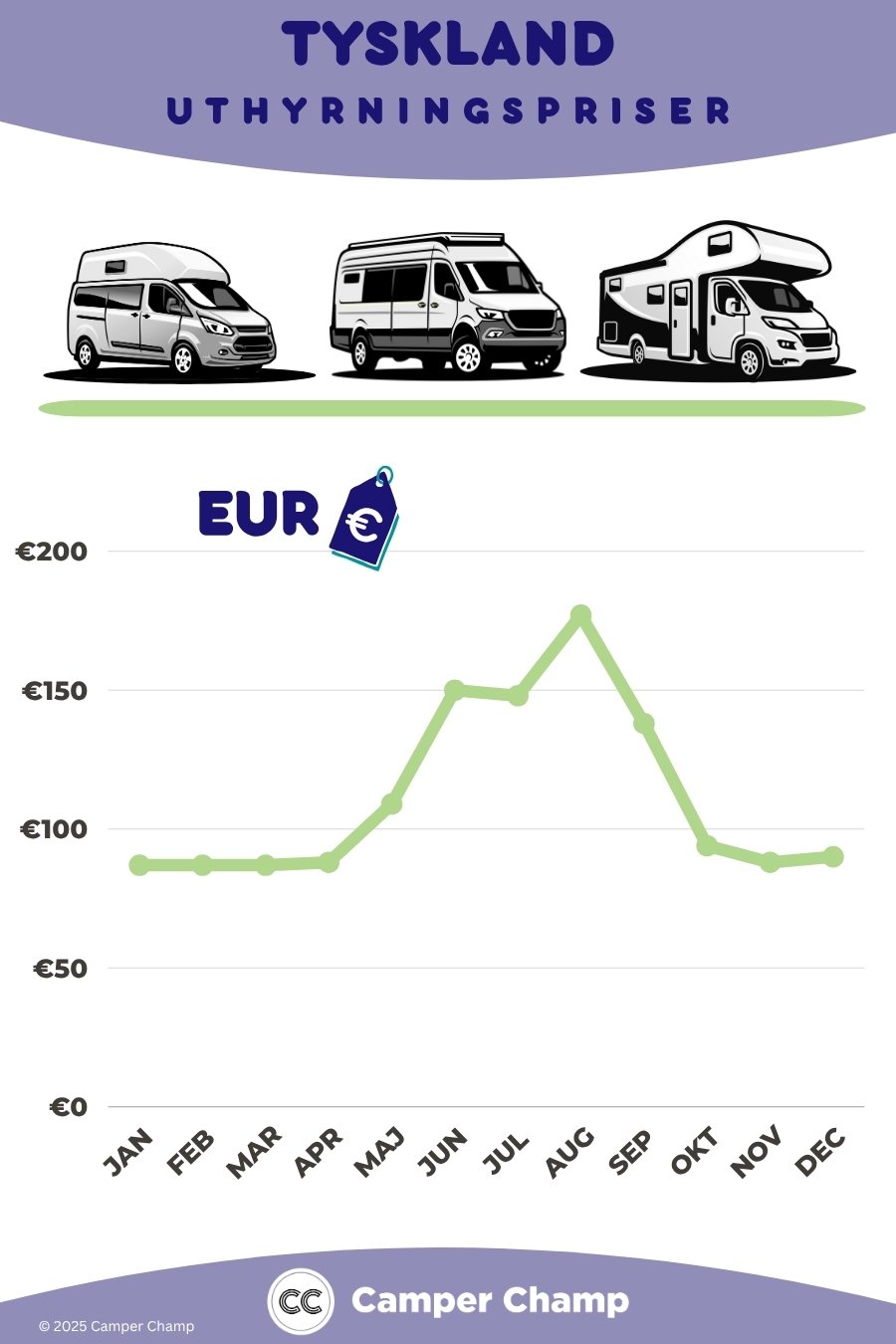 TYSKLAND
UTHYRNINGSPRISER

EUR €

€200
€150
€100
€50
€0

JAN FEB MAR APR MAJ JUN JUL AUG SEP OKT NOV DEC

CC Camper Champ
© 2025 Camper Champ