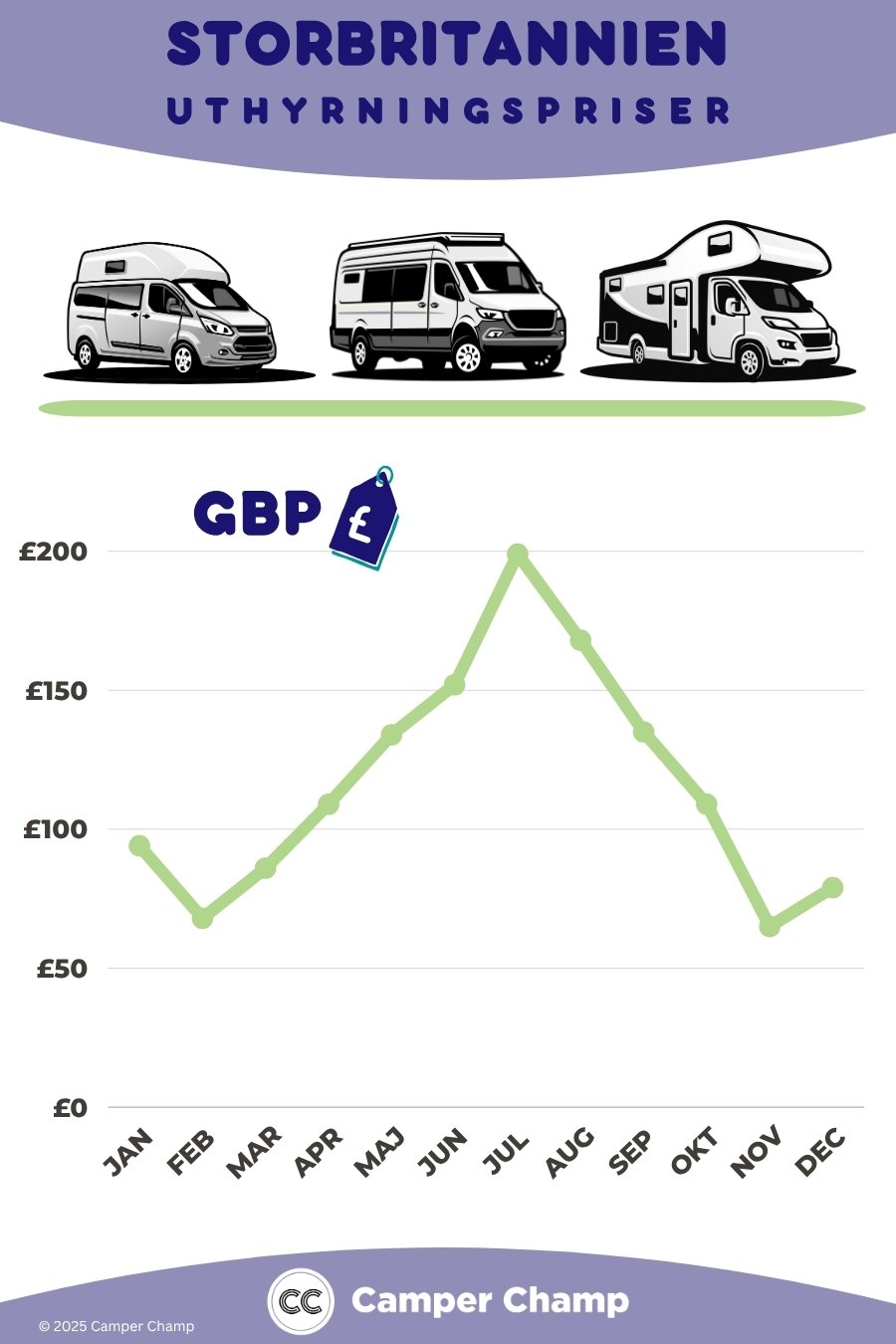 STORBRITANNIEN
UTHYRNINGSPRISER

GBP £

£200
£150
£100
£50
£0

JAN FEB MAR APR MAJ JUN JUL AUG SEP OKT NOV DEC

CC Camper Champ

© 2025 Camper Champ