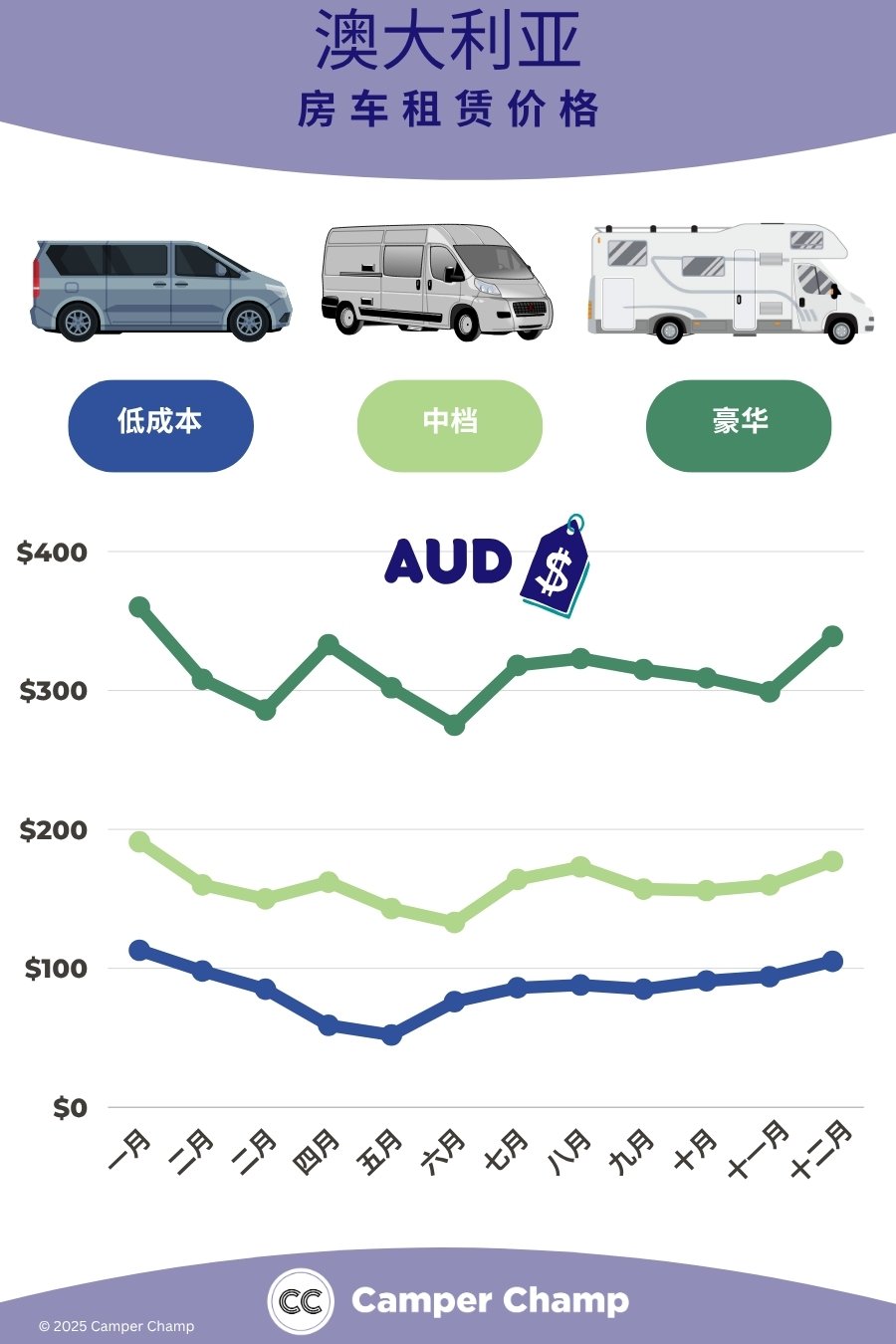 澳大利亚
房车租赁价格

低成本

中档

豪华

AUD $

$400
$300
$200
$100
$0

一月
二月
三月
四月
五月
六月
七月
八月
九月
十月
十一月
十二月

CC Camper Champ

© 2025 Camper Champ