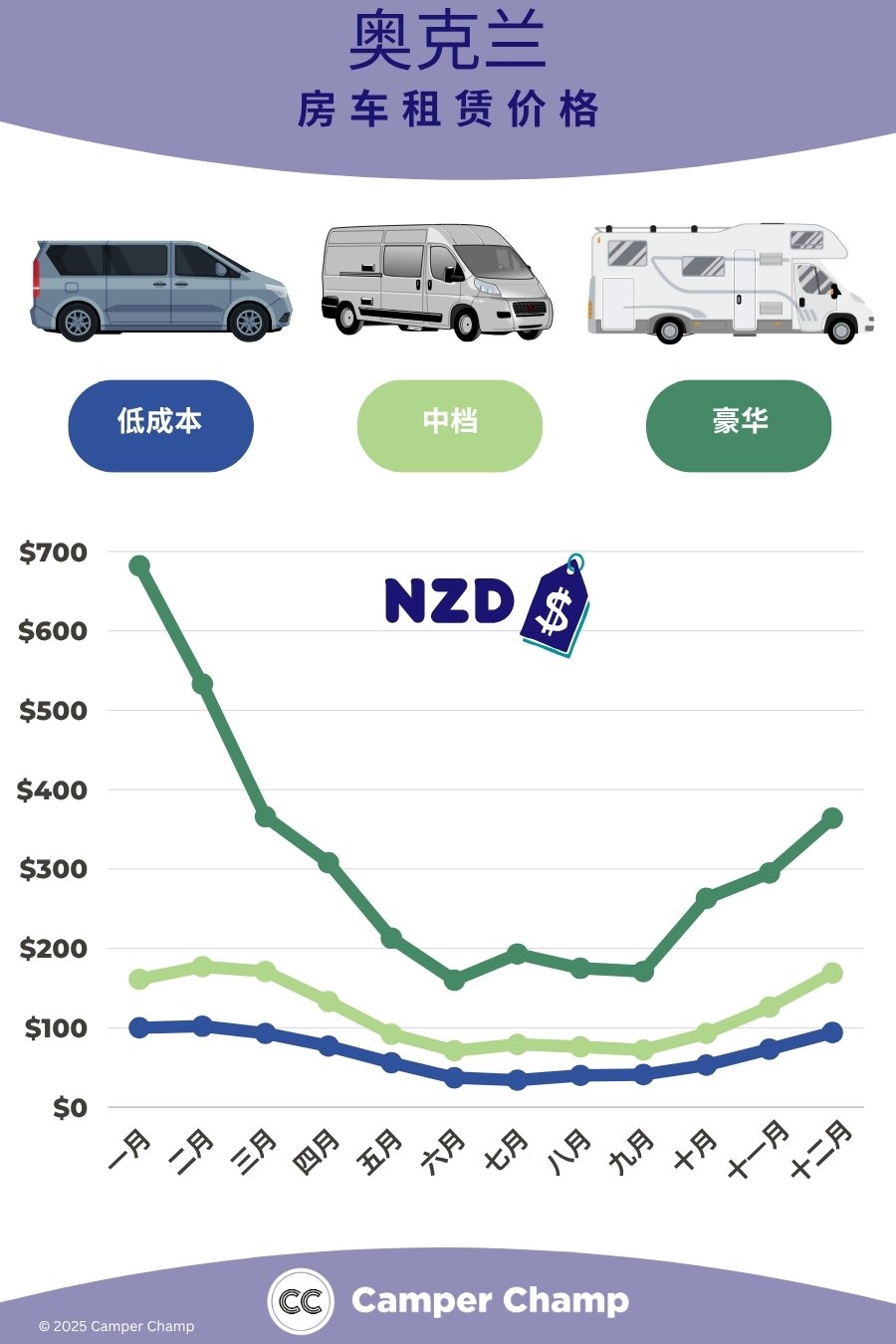 奥克兰
房车租赁价格

低成本
中档
豪华

NZD $

$700
$600
$500
$400
$300
$200
$100
$0

一月
二月
三月
四月
五月
六月
七月
八月
九月
十月
十一月
十二月

CC Camper Champ
© 2025 Camper Champ