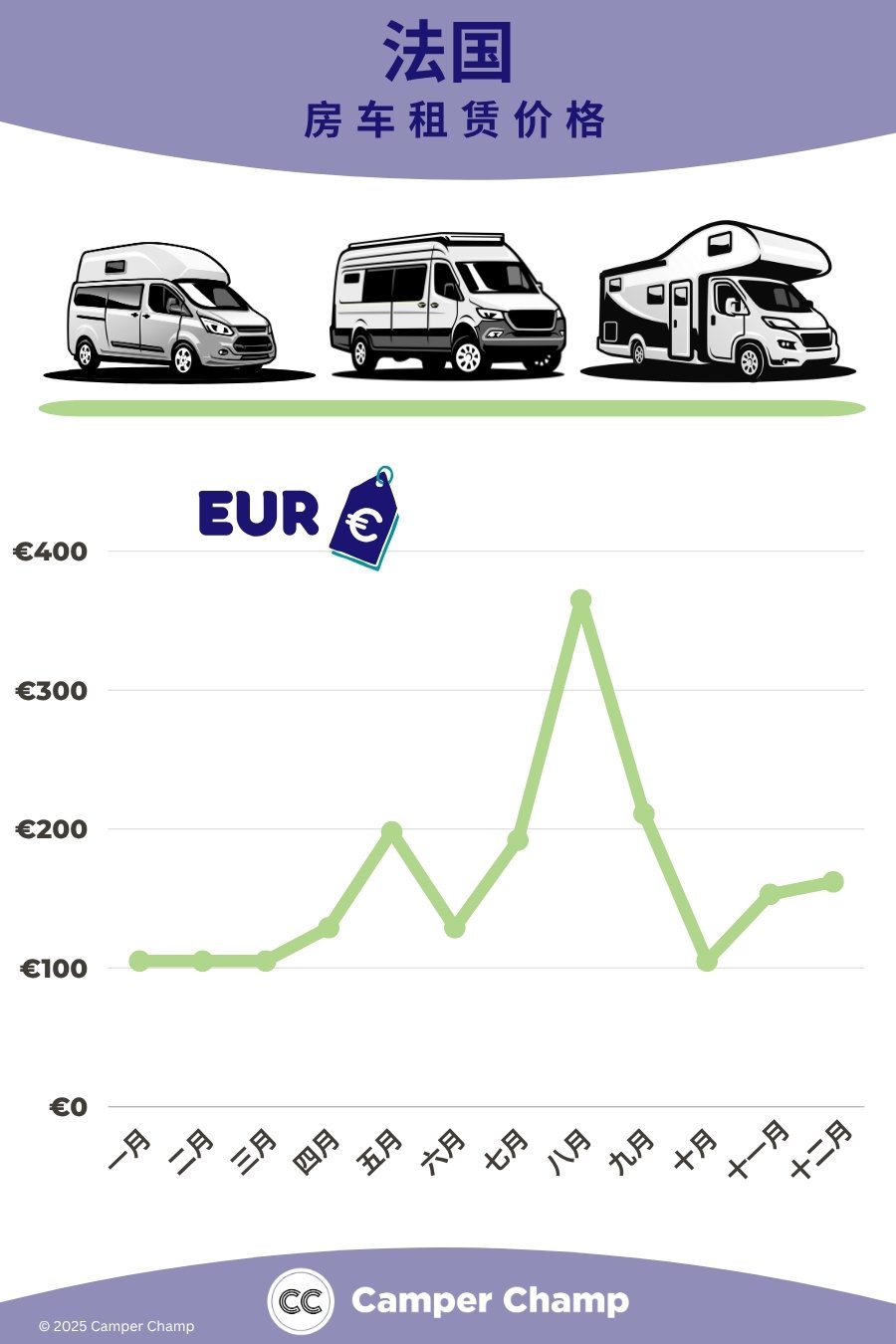 法国
房车租赁价格

EUR €

€400
€300
€200
€100
€0

一月 二月 三月 四月 五月 六月 七月 八月 九月 十月 十一月 十二月

CC Camper Champ
© 2025 Camper Champ