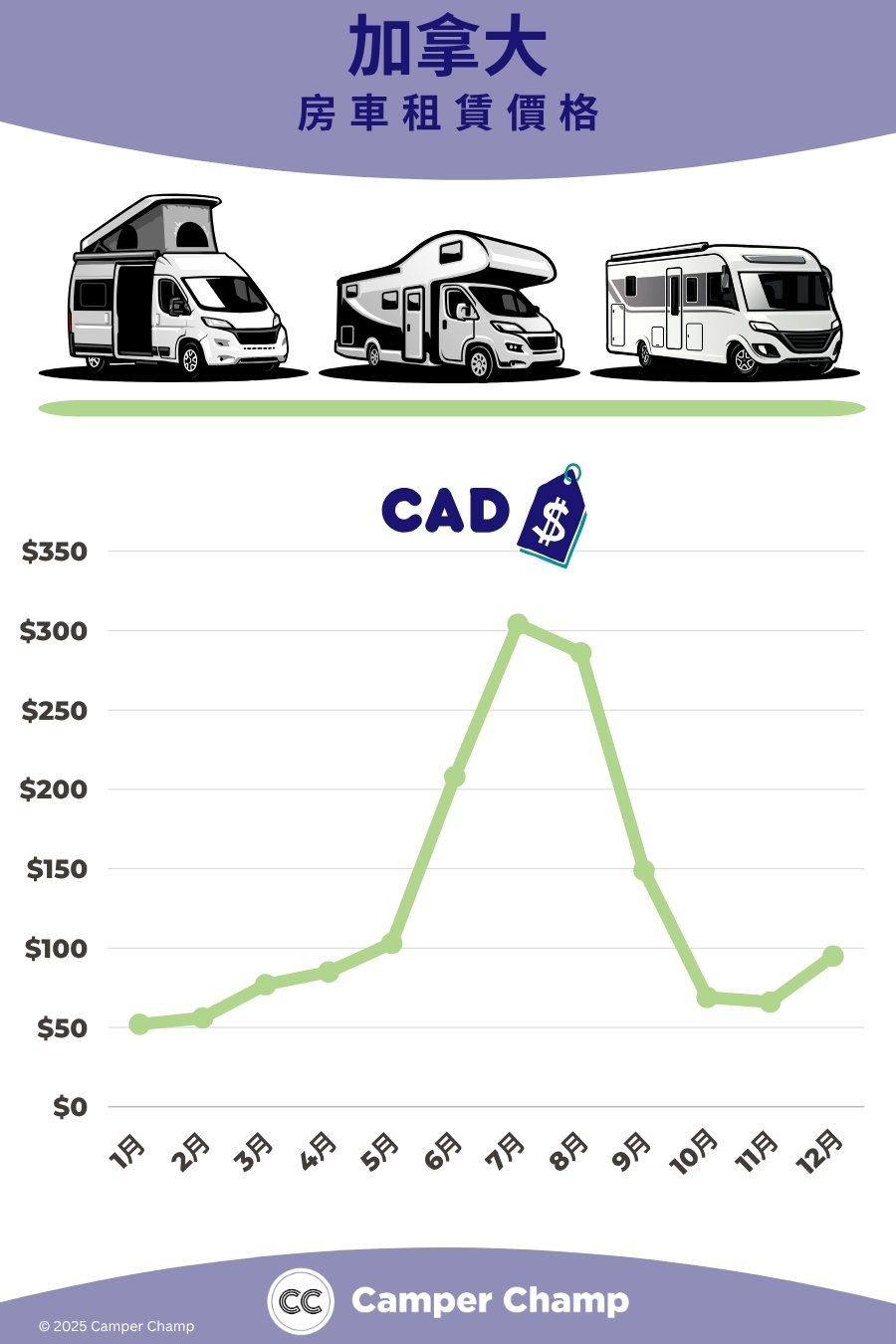 加拿大
房車租賃價格

CAD $

$350
$300
$250
$200
$150
$100
$50
$0

1月
2月
3月
4月
5月
6月
7月
8月
9月
10月
11月
12月

CC Camper Champ

© 2025 Camper Champ